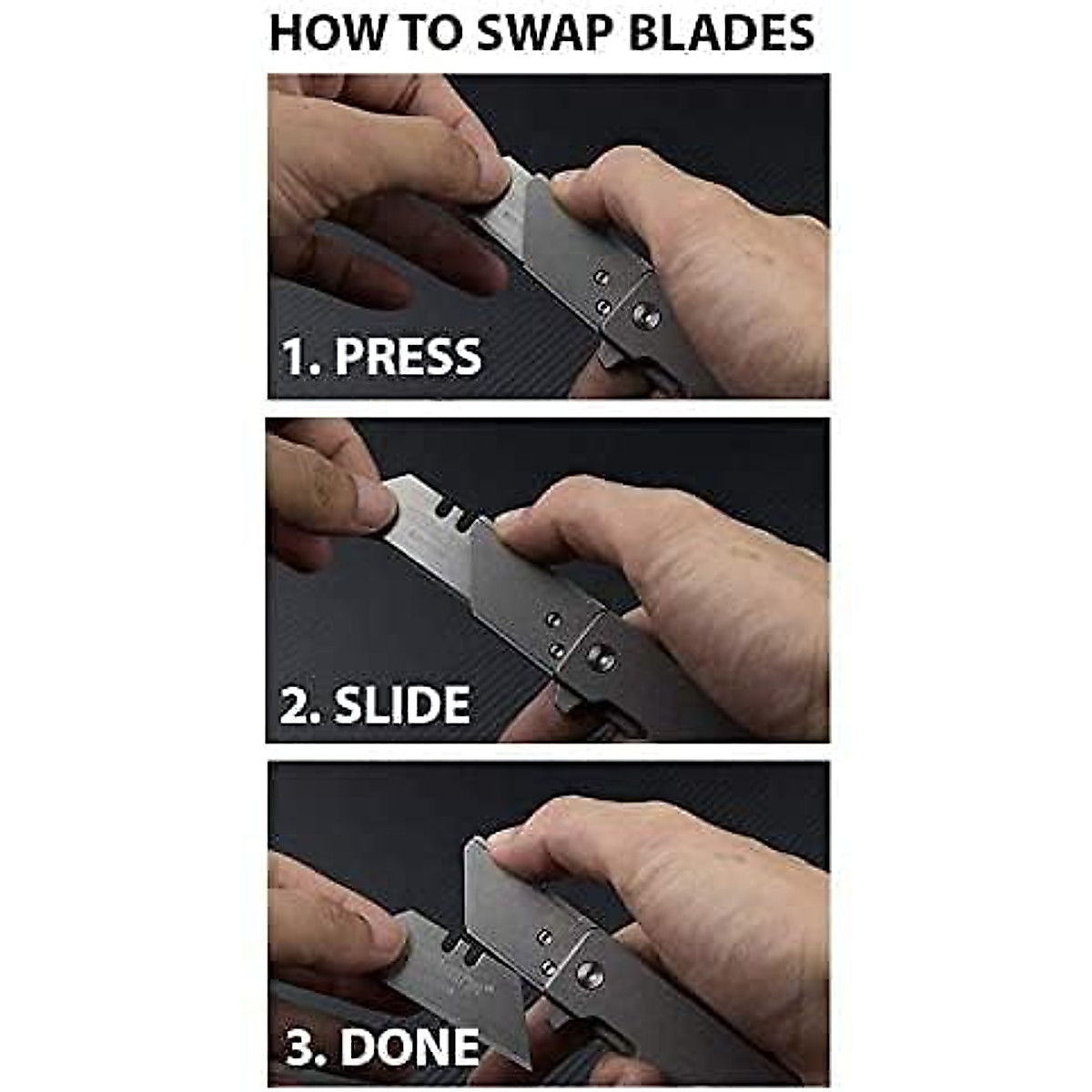 HOW TO SWAP BLADES

1. PRESS

2. SLIDE

3. DONE