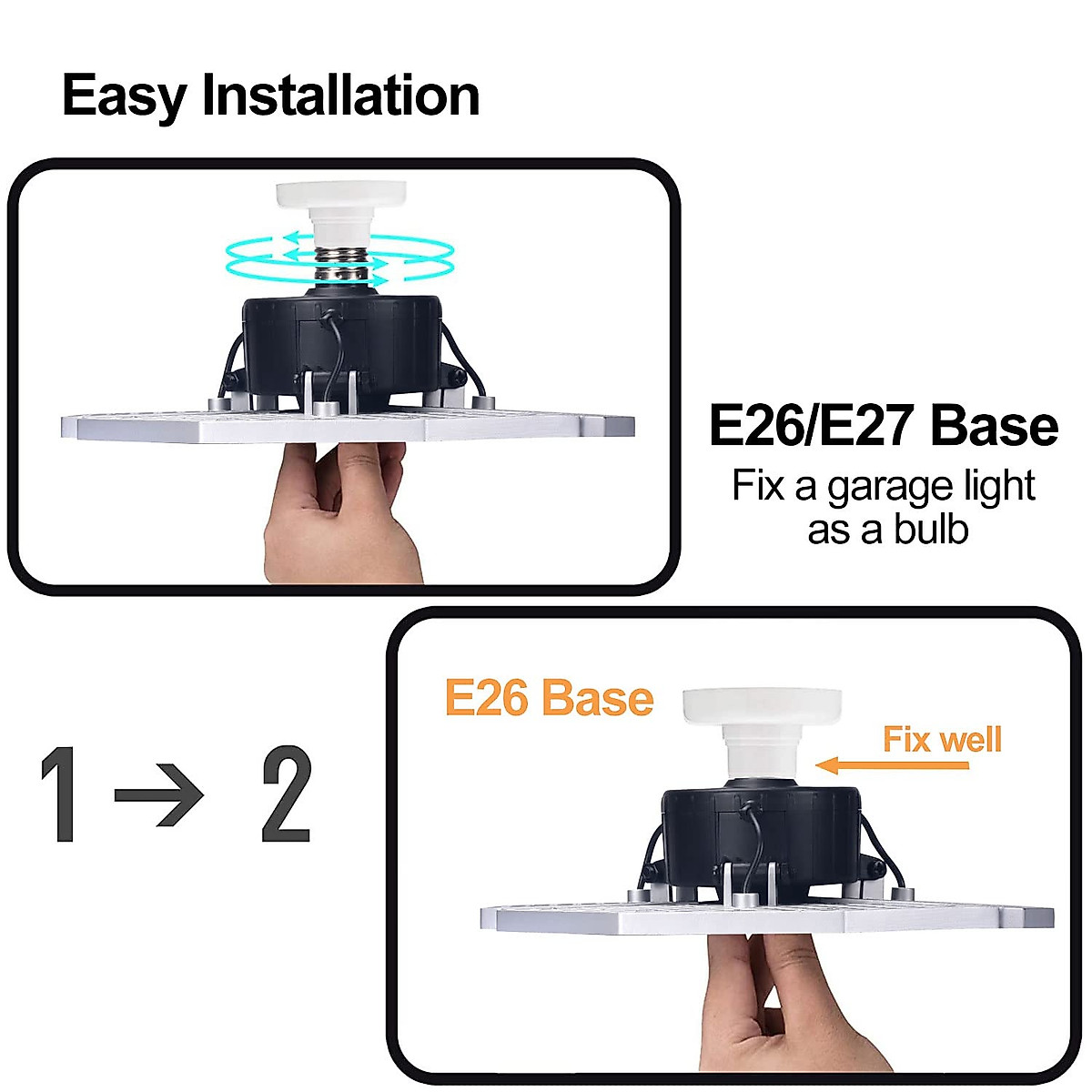 Easy Installation

E26/E27 Base
Fix a garage light as a bulb

1 → 2

E26 Base

Fix well