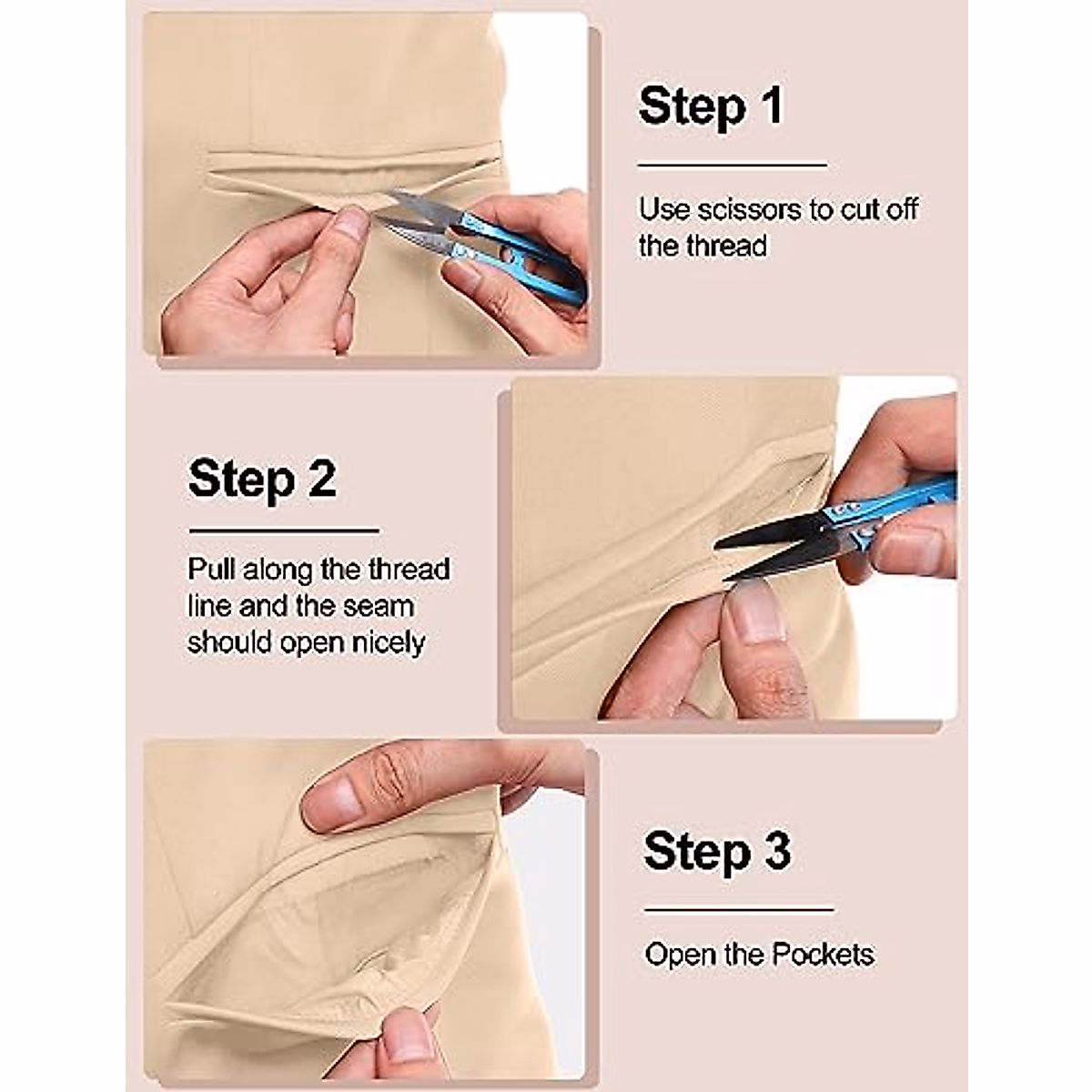 Step 1

Use scissors to cut off the thread

Step 2

Pull along the thread line and the seam should open nicely

Step 3

Open the Pockets