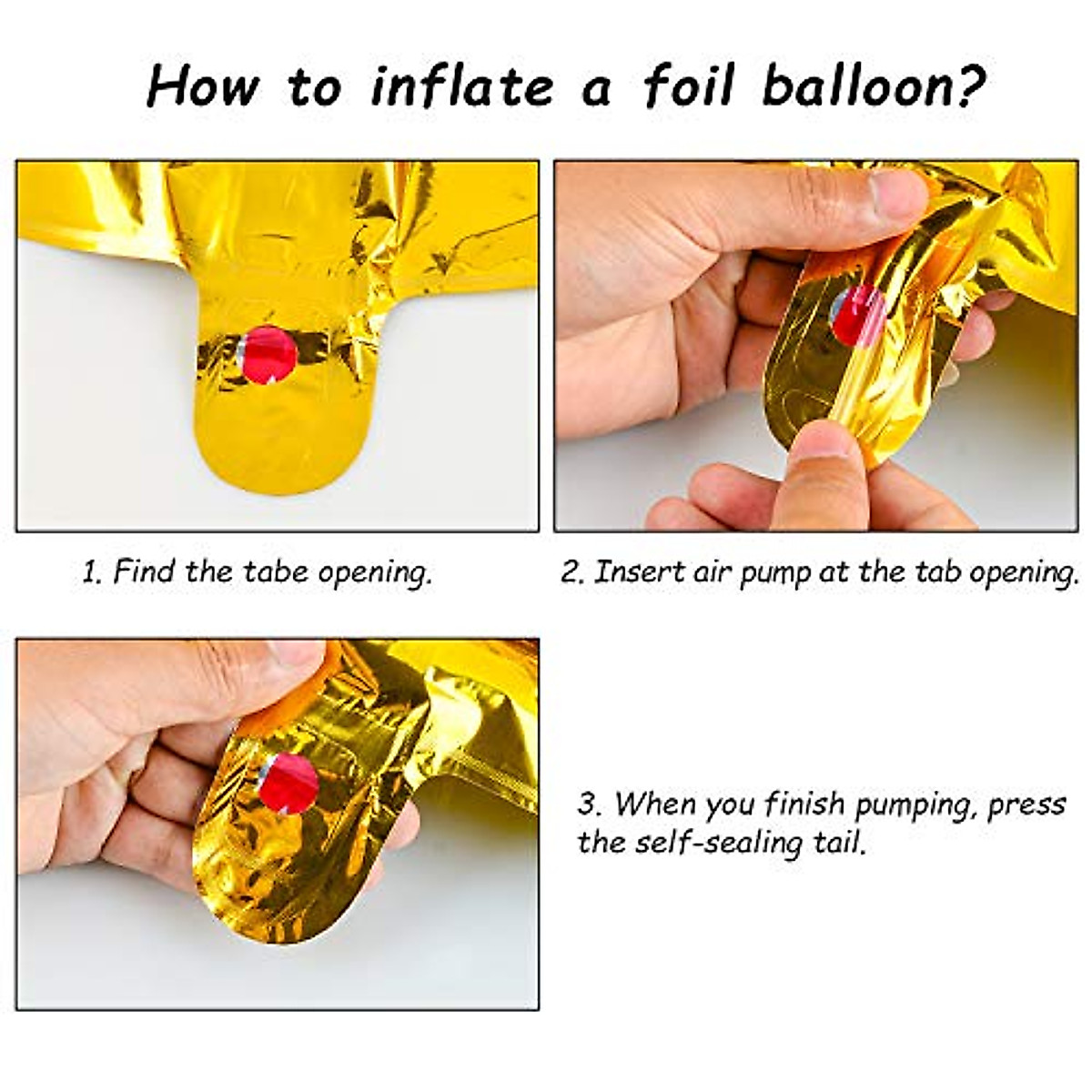 How to inflate a foil balloon?

1. Find the tabe opening.

2. Insert air pump at the tab opening.

3. When you finish pumping, press the self-sealing tail.