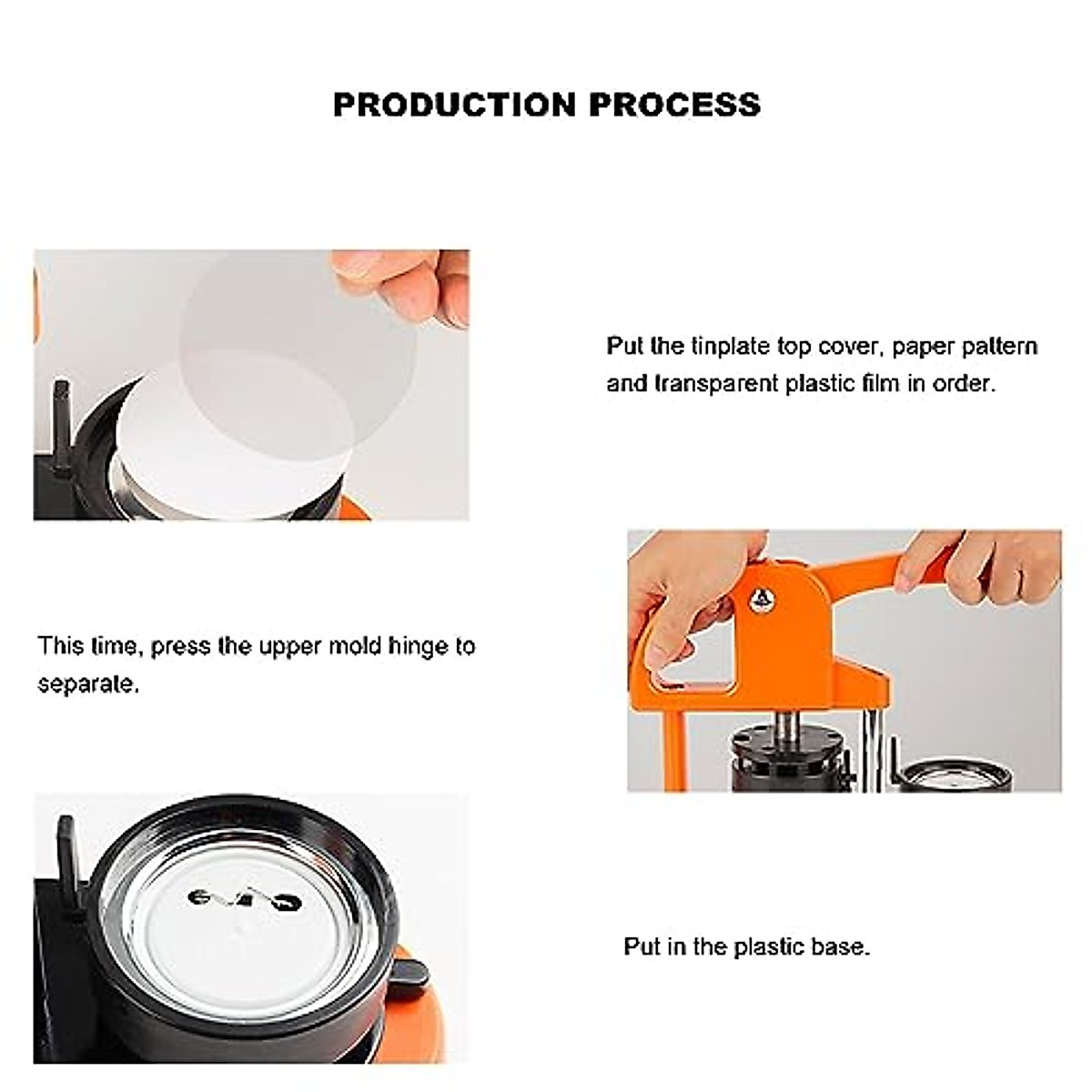 PRODUCTION PROCESS

Put the tinplate top cover, paper pattern and transparent plastic film in order.

This time, press the upper mold hinge to separate.

Put in the plastic base.