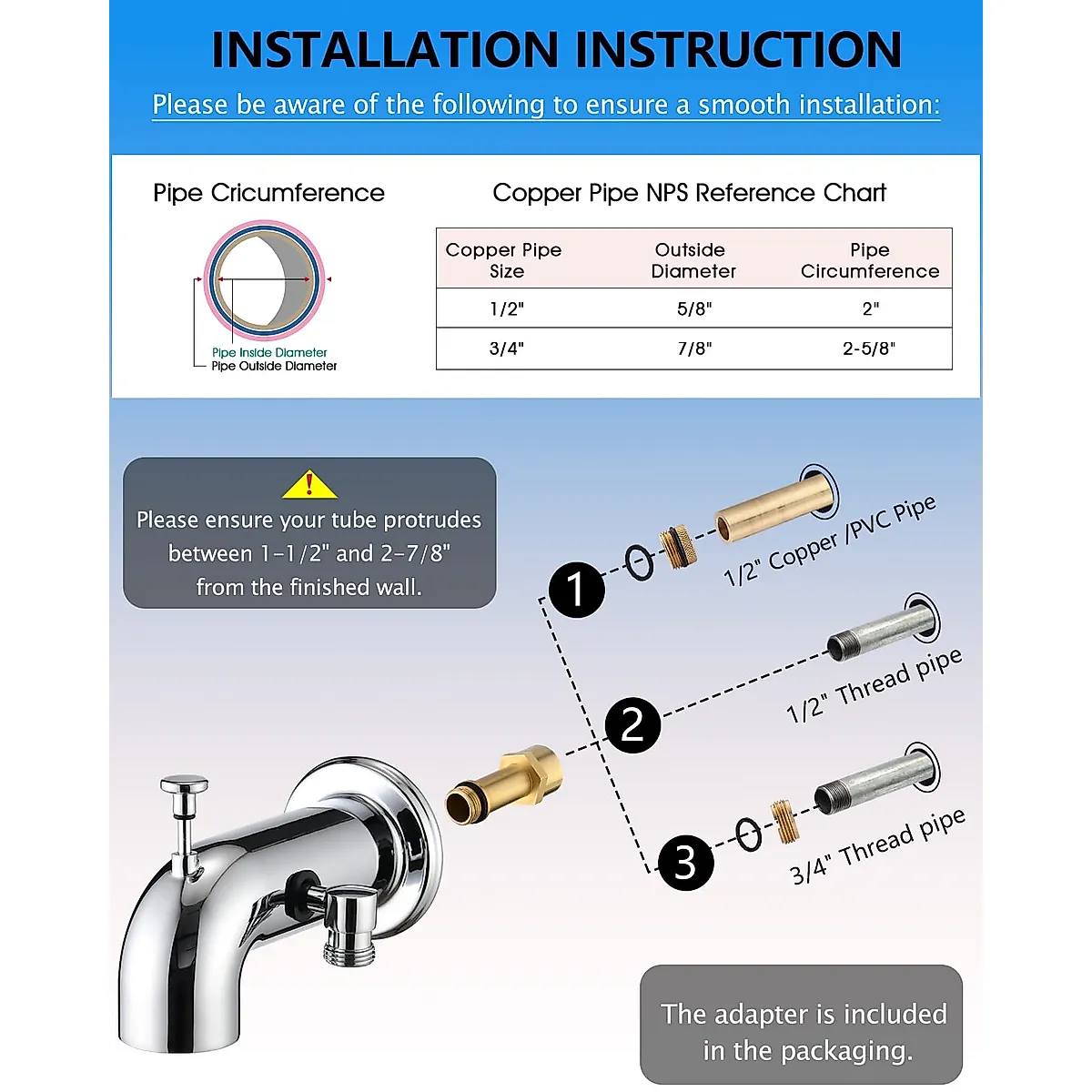 INSTALLATION INSTRUCTION

Please be aware of the following to ensure a smooth installation:

Pipe Cricumference

Pipe Inside Diameter
Pipe Outside Diameter

Copper Pipe NPS Reference Chart

| Copper Pipe Size | Outside Diameter | Pipe Circumference |
|---|---|---|
| 1/2" | 5/8" | 2" |
| 3/4" | 7/8" | 2-5/8" |

Please ensure your tube protrudes between 1-1/2" and 2-7/8" from the finished wall.

1
1/2" Copper /PVC Pipe

2
1/2" Thread pipe

3
3/4" Thread pipe

The adapter is included in the packaging.