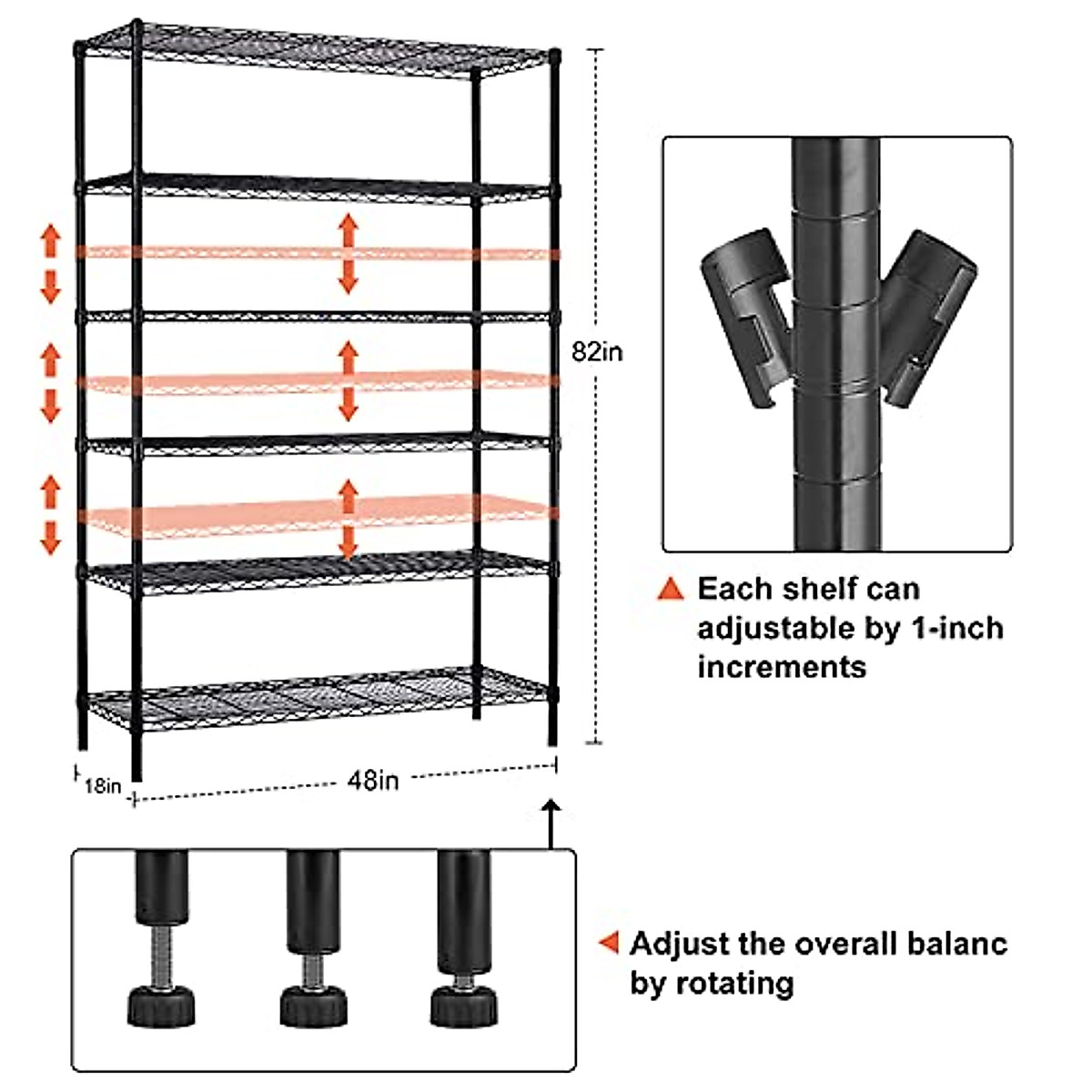 82in

18in

48in

Each shelf can adjustable by 1-inch increments

Adjust the overall balanc by rotating