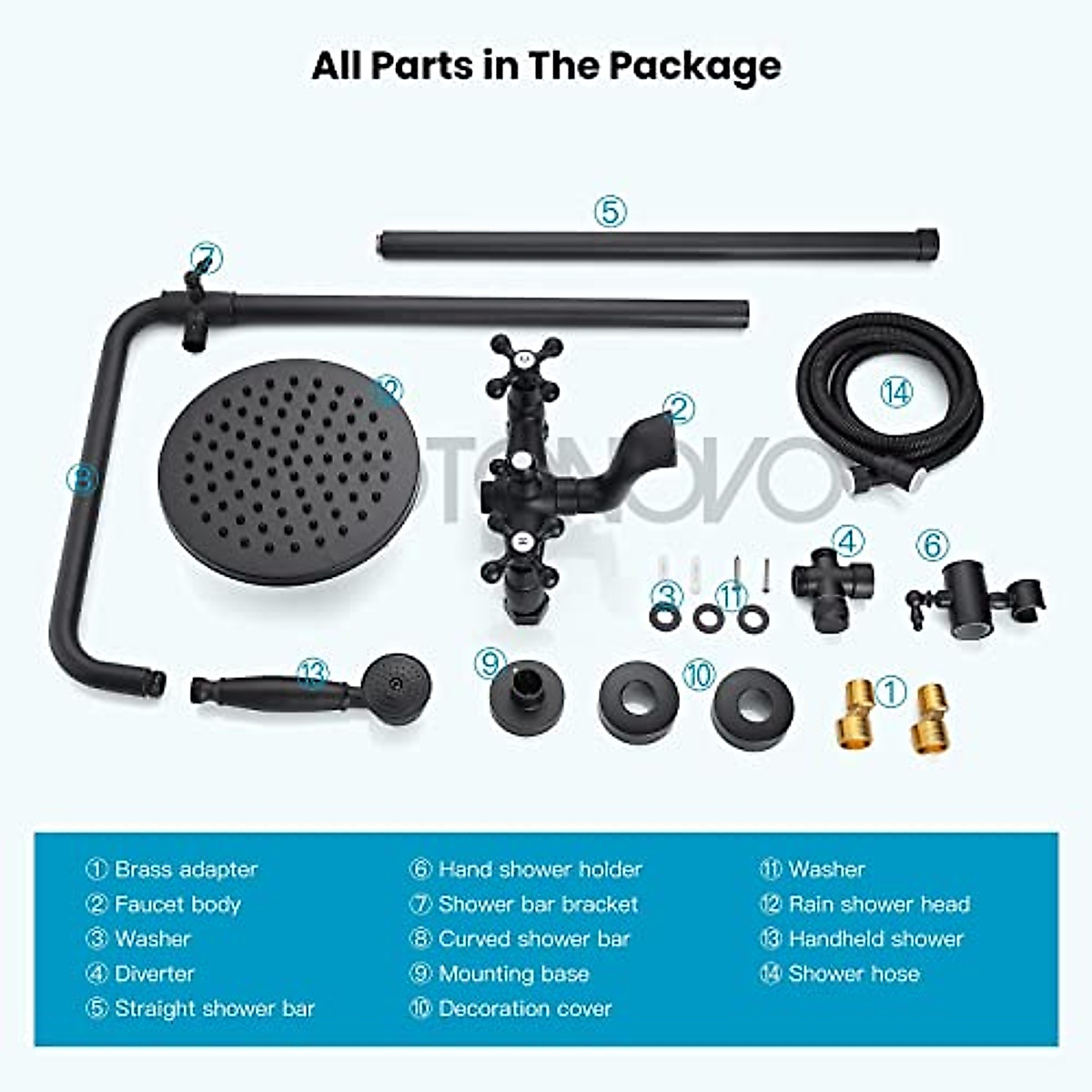 All Parts in The Package

⑤

⑦

⑫

②

⑭

⑧

STONOVO

④

⑥

③

⑪

⑬

⑨

⑩

①

① Brass adapter
② Faucet body
③ Washer
④ Diverter
⑤ Straight shower bar

⑥ Hand shower holder
⑦ Shower bar bracket
⑧ Curved shower bar
⑨ Mounting base
⑩ Decoration cover

⑪ Washer
⑫ Rain shower head
⑬ Handheld shower
⑭ Shower hose