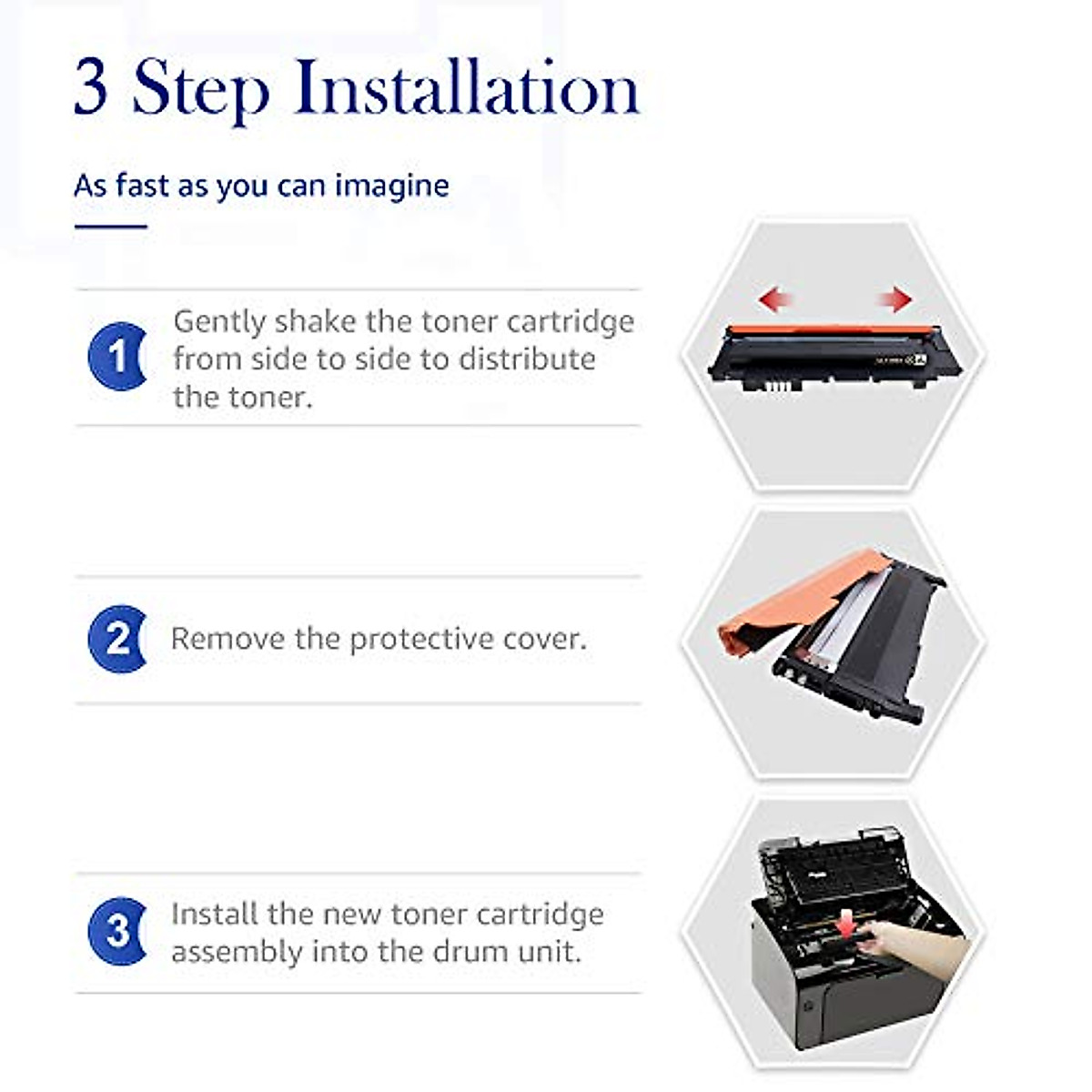 3 Step Installation

As fast as you can imagine

1 Gently shake the toner cartridge from side to side to distribute the toner.

2 Remove the protective cover.

3 Install the new toner cartridge assembly into the drum unit.