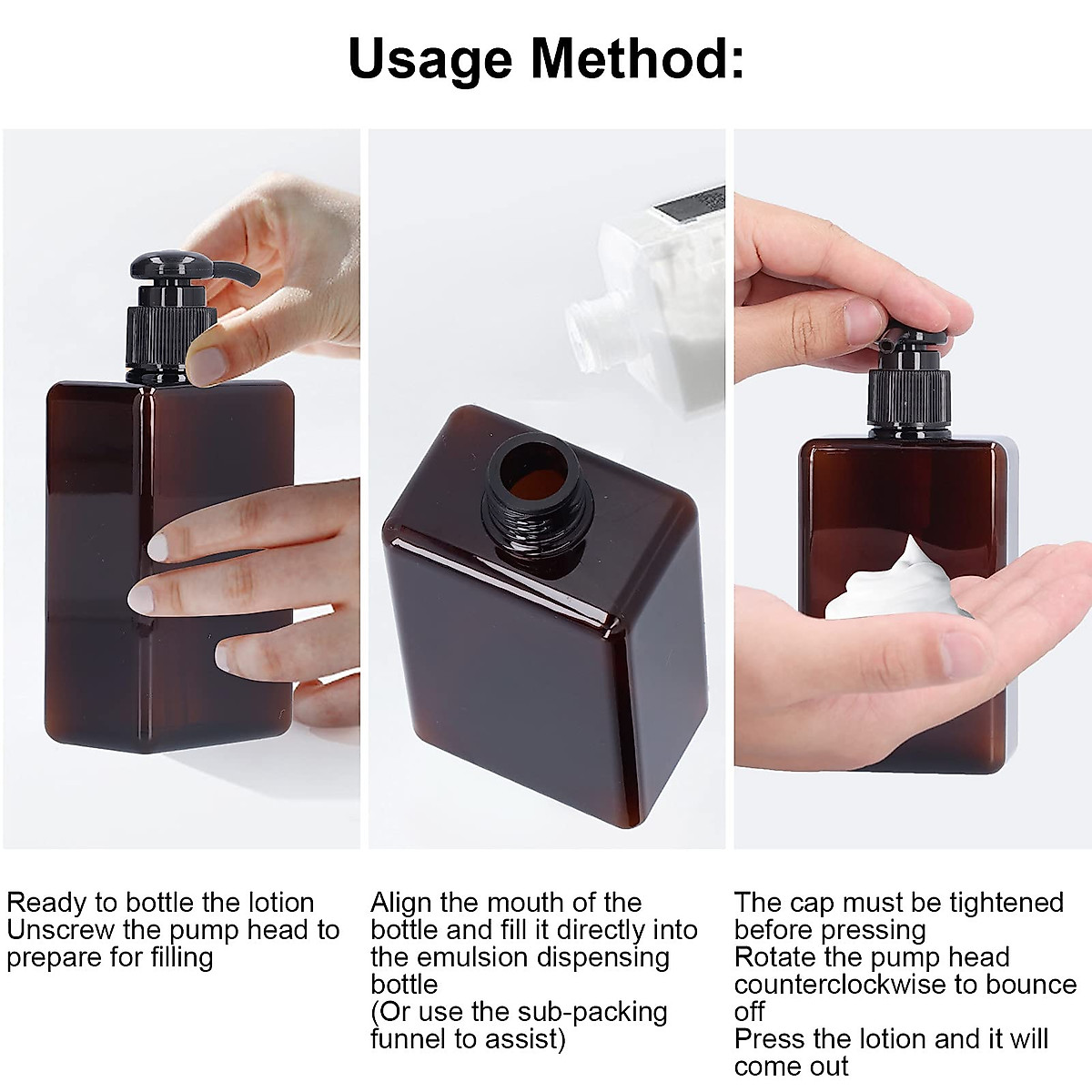 Usage Method:

Ready to bottle the lotion
Unscrew the pump head to prepare for filling

Align the mouth of the bottle and fill it directly into the emulsion dispensing bottle
(Or use the sub-packing funnel to assist)

The cap must be tightened before pressing
Rotate the pump head counterclockwise to bounce off
Press the lotion and it will come out