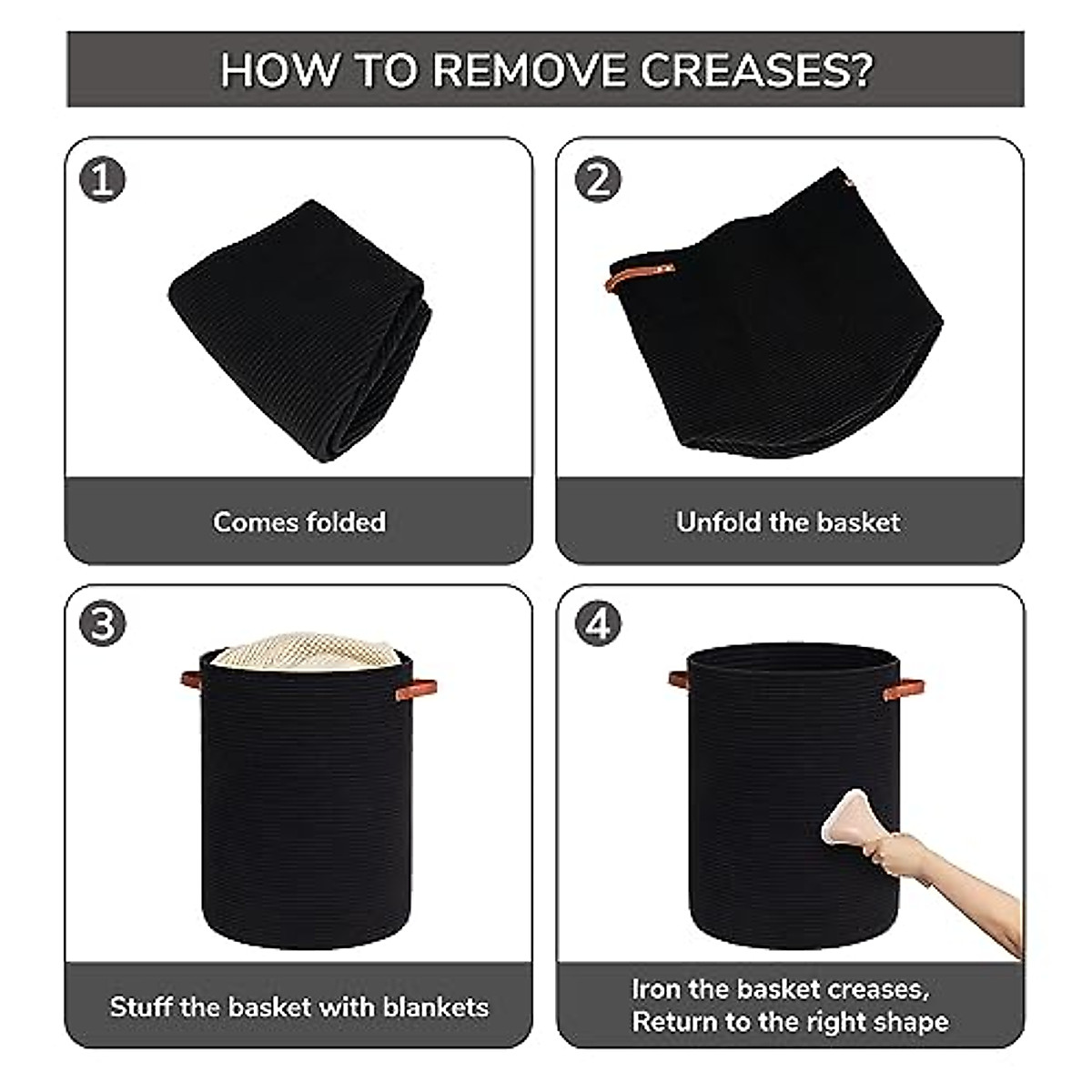 HOW TO REMOVE CREASES?

1

Comes folded

2

Unfold the basket

3

Stuff the basket with blankets

4

Iron the basket creases, Return to the right shape