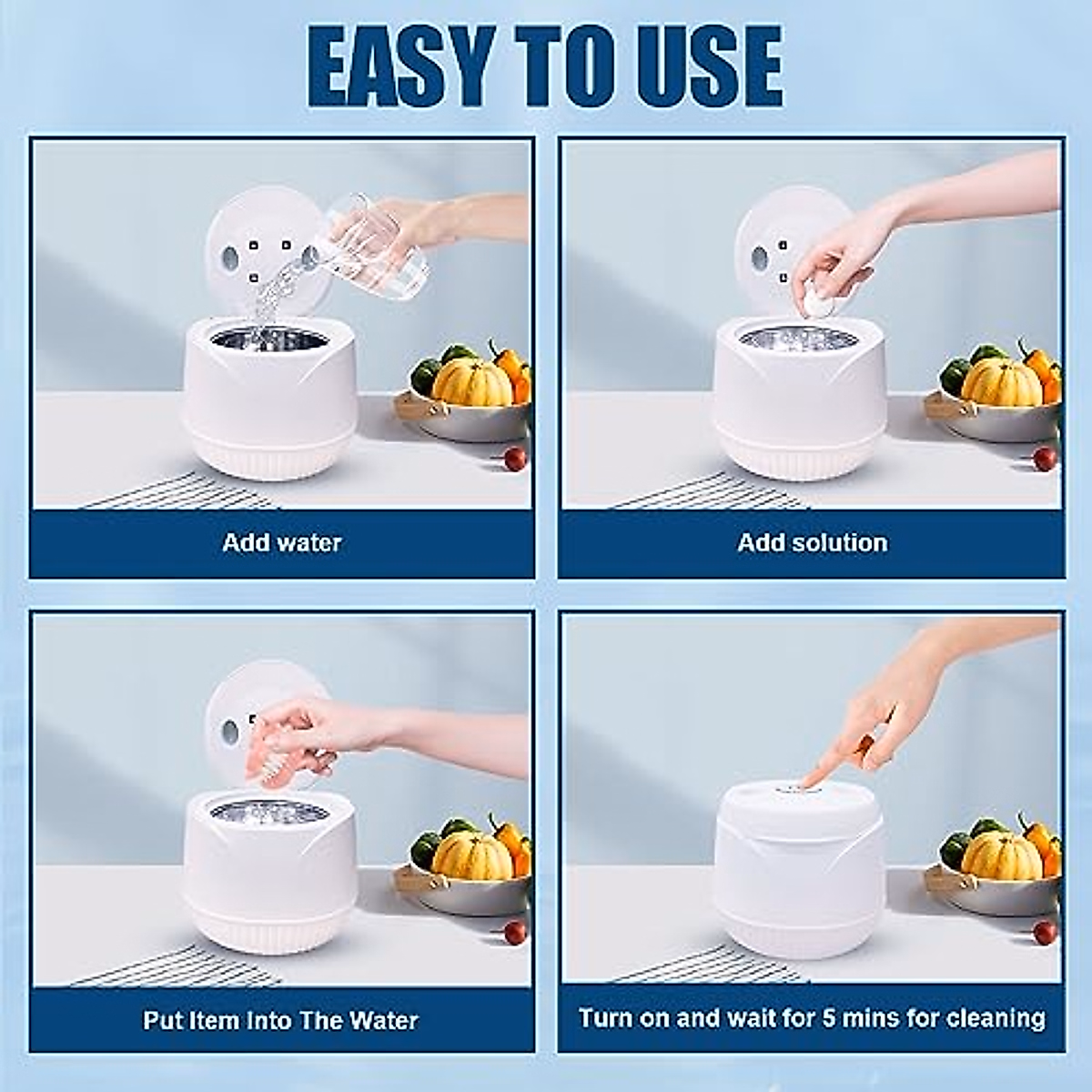 EASY TO USE

Add water

Add solution

Put Item Into The Water

Turn on and wait for 5 mins for cleaning