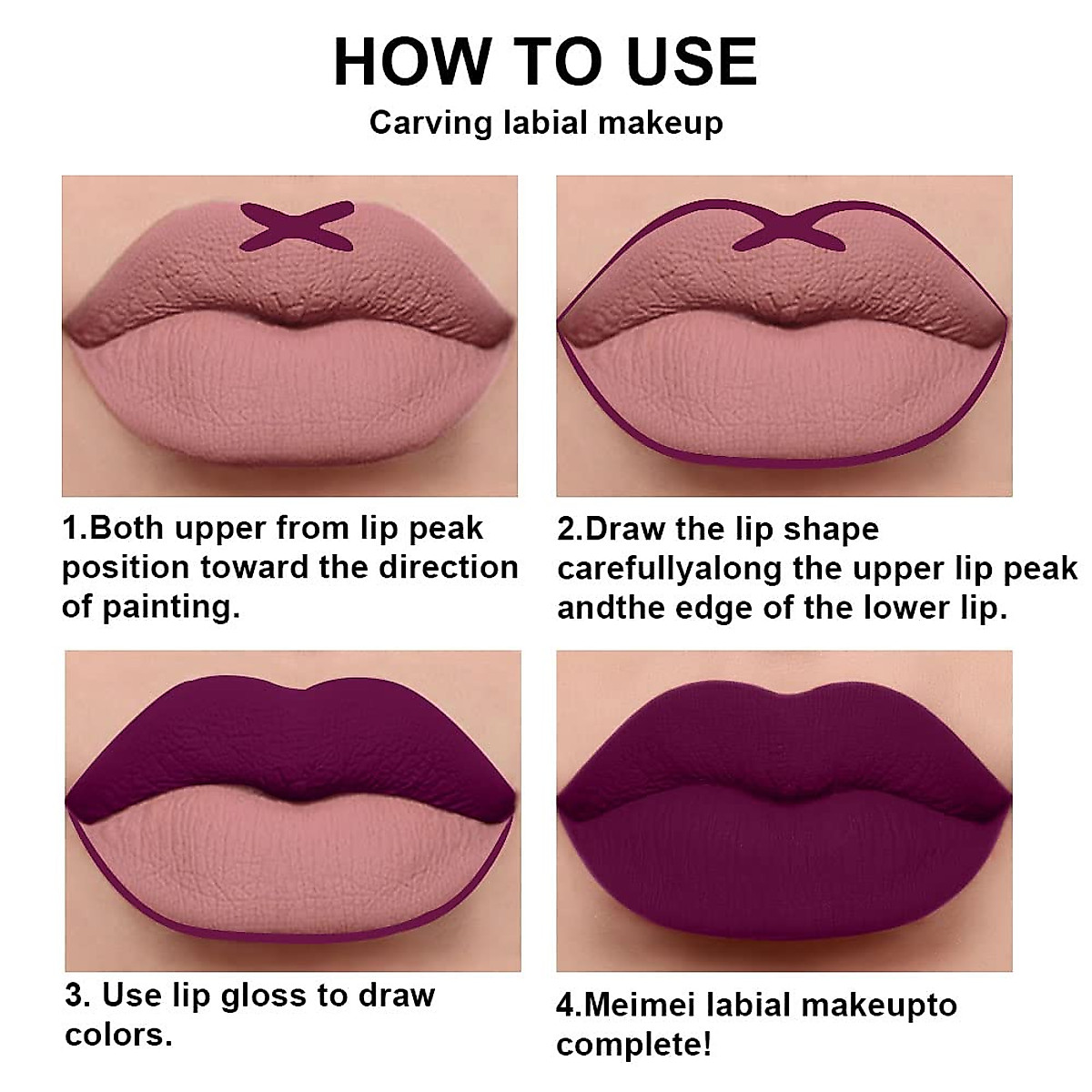 HOW TO USE
Carving labial makeup

1.Both upper from lip peak position toward the direction of painting.

2.Draw the lip shape carefullyalong the upper lip peak andthe edge of the lower lip.

3. Use lip gloss to draw colors.

4.Meimei labial makeupto complete!