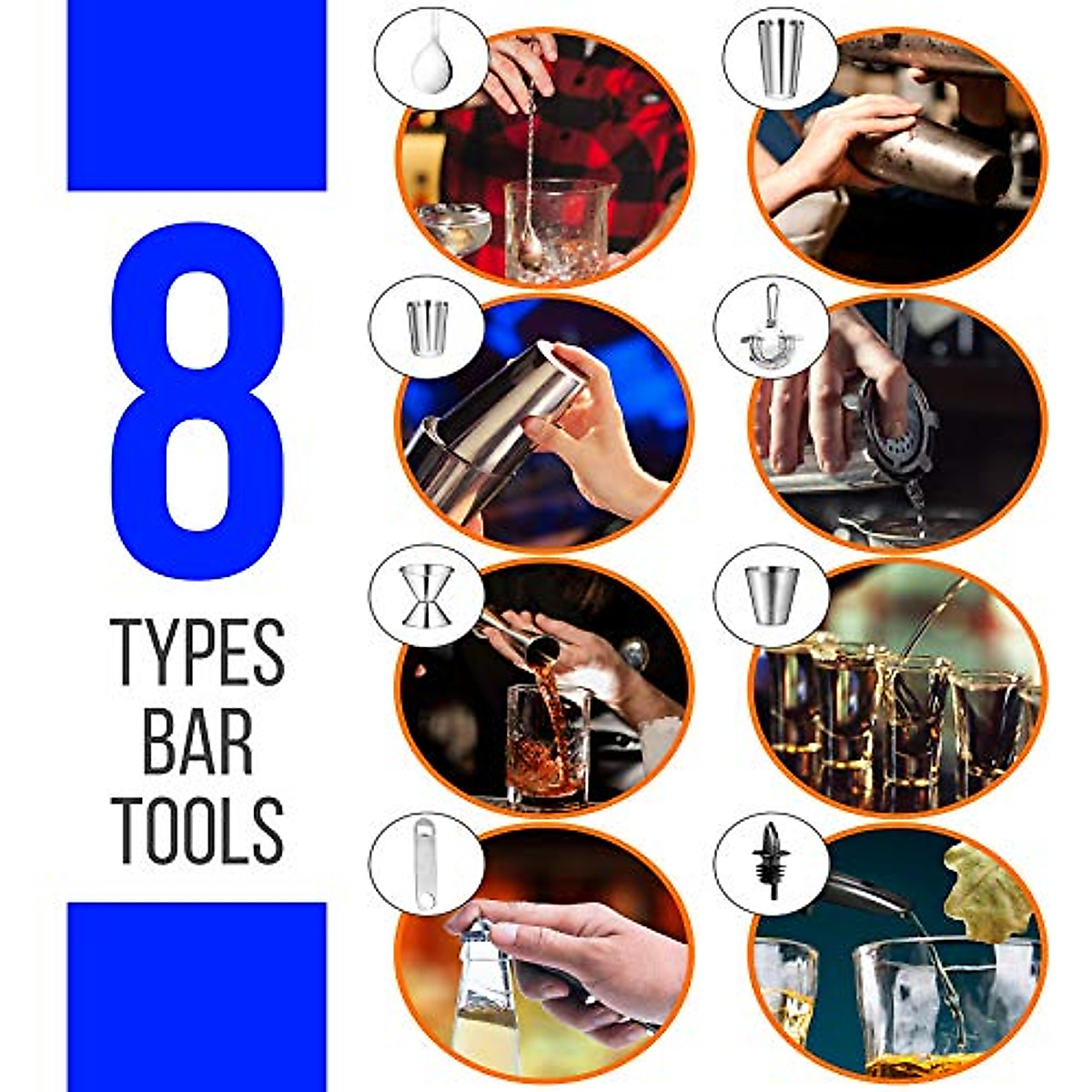 8
TYPES
BAR
TOOLS