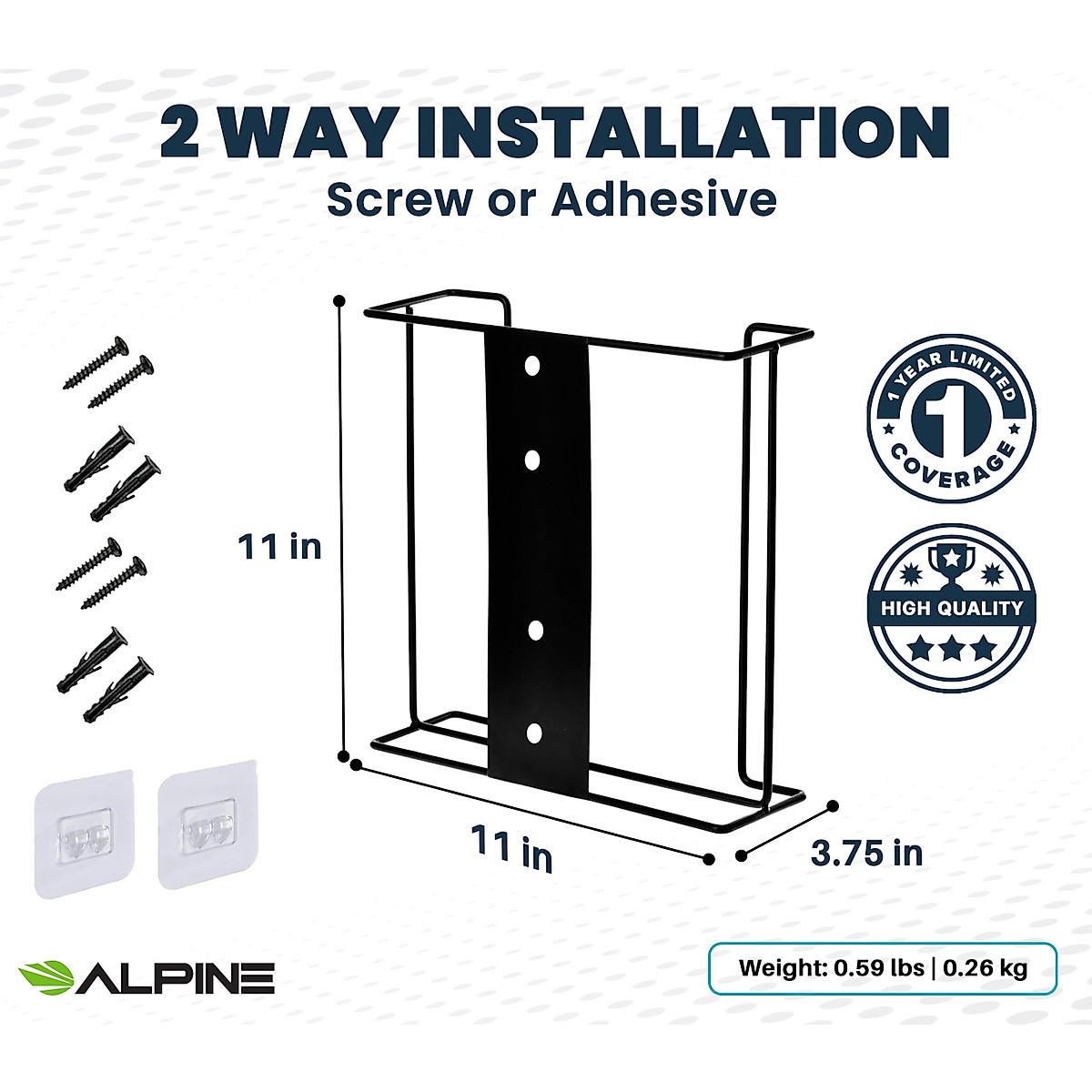 2 WAY INSTALLATION
Screw or Adhesive

11 in

11 in

3.75 in

1 YEAR LIMITED
1
COVERAGE

HIGH QUALITY

ALPINE

Weight: 0.59 lbs | 0.26 kg