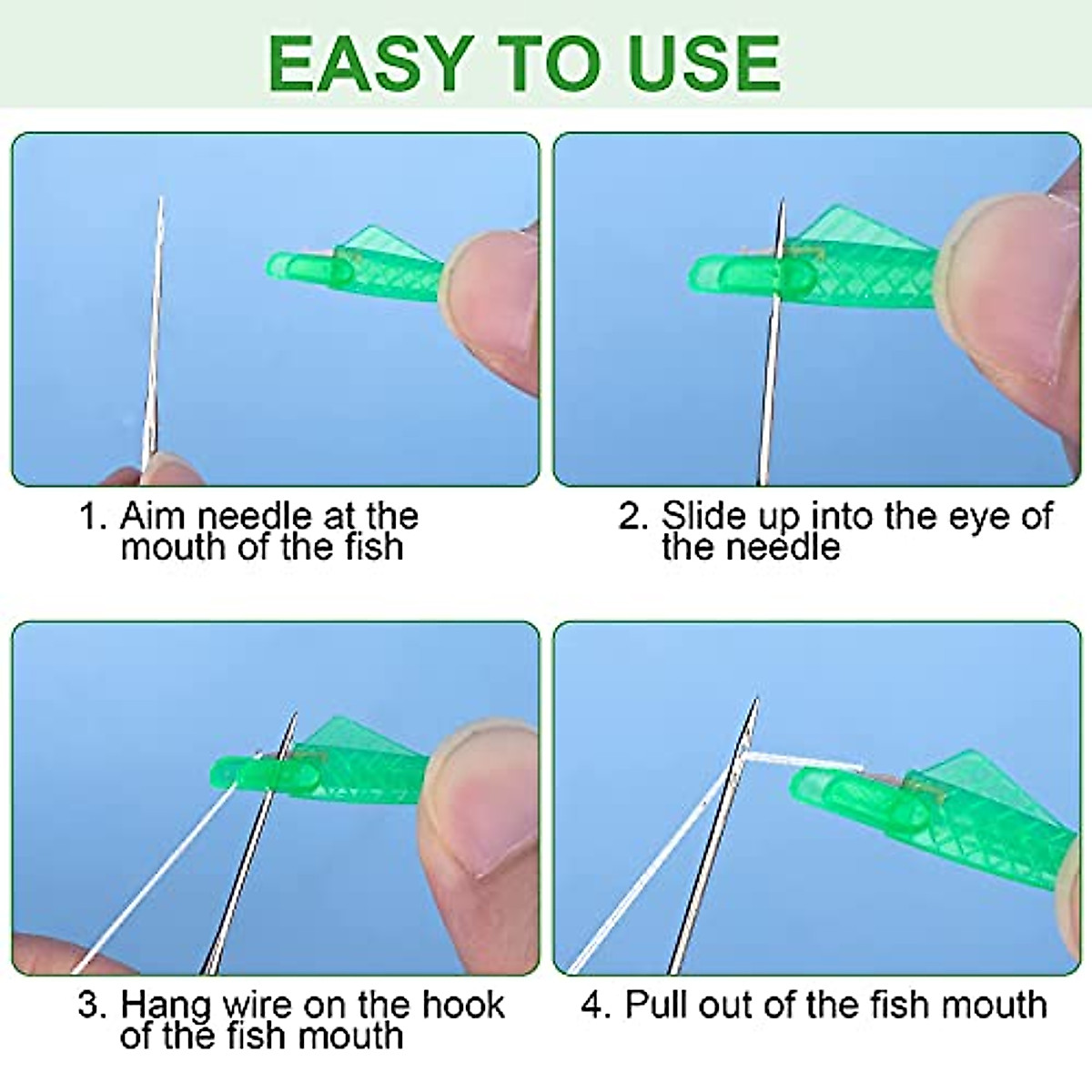 EASY TO USE

1. Aim needle at the mouth of the fish

2. Slide up into the eye of the needle

3. Hang wire on the hook of the fish mouth

4. Pull out of the fish mouth