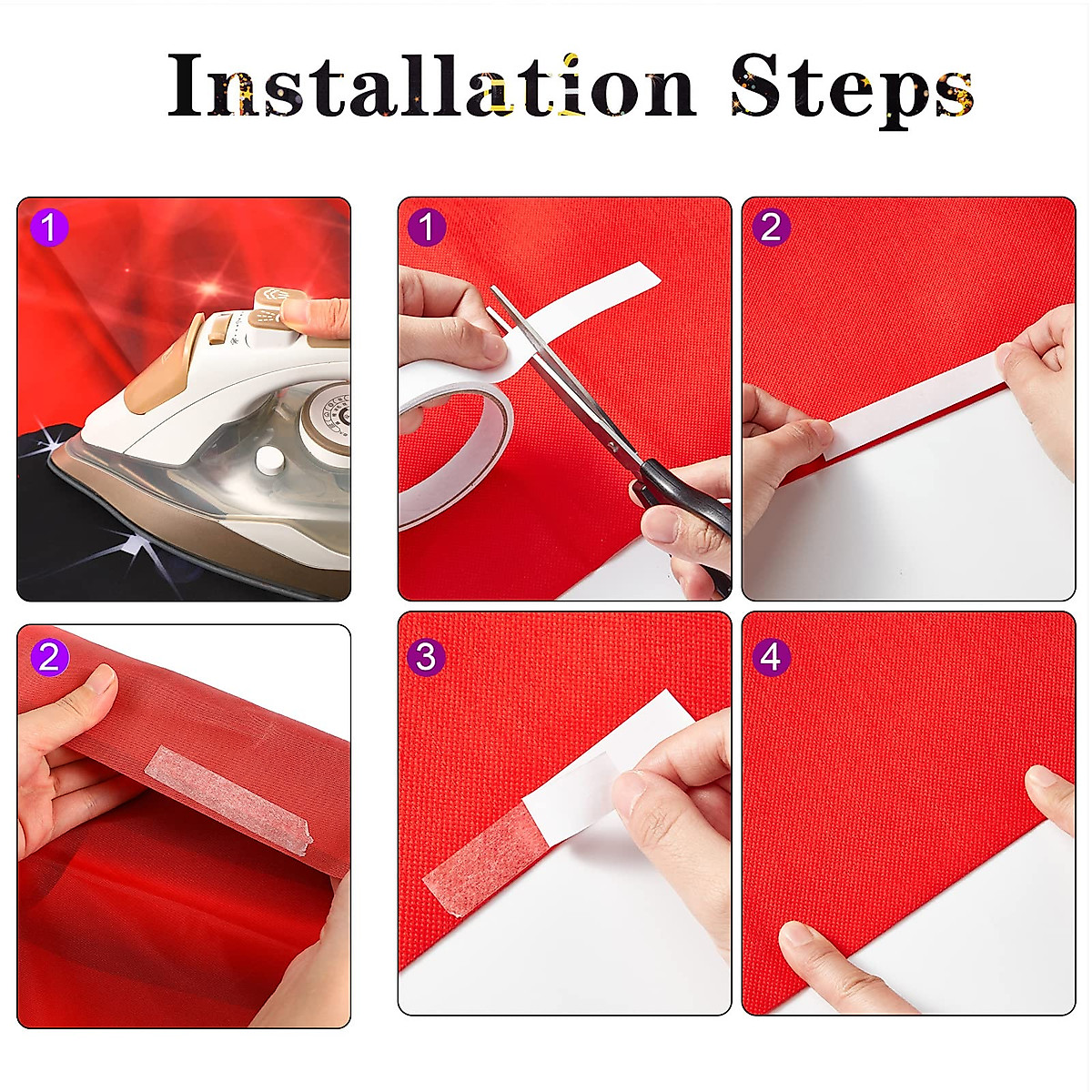 Installation Steps

1

2

1

2

3

4