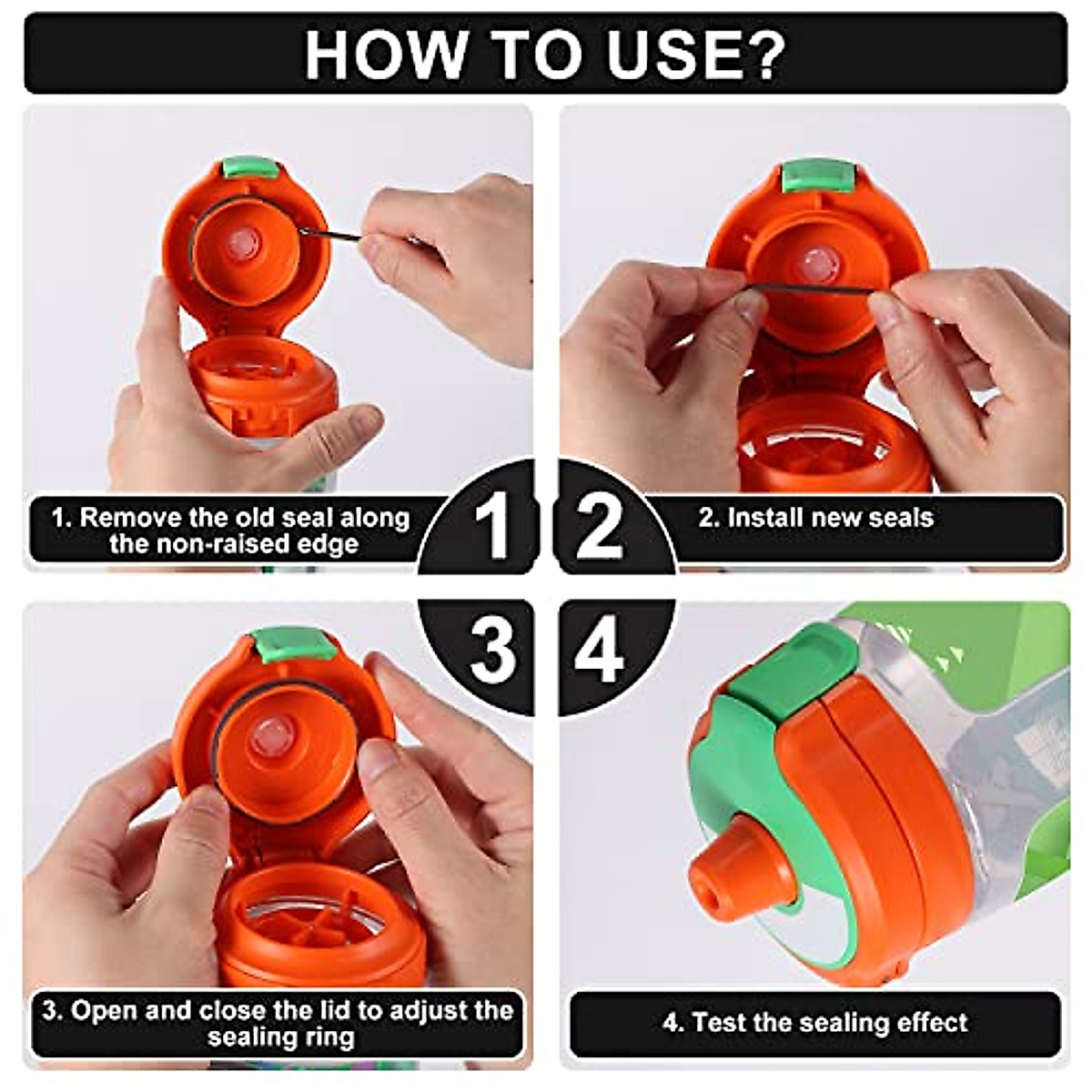 HOW TO USE?

1. Remove the old seal along the non-raised edge

1

2

2. Install new seals

3

4

3. Open and close the lid to adjust the sealing ring

4. Test the sealing effect