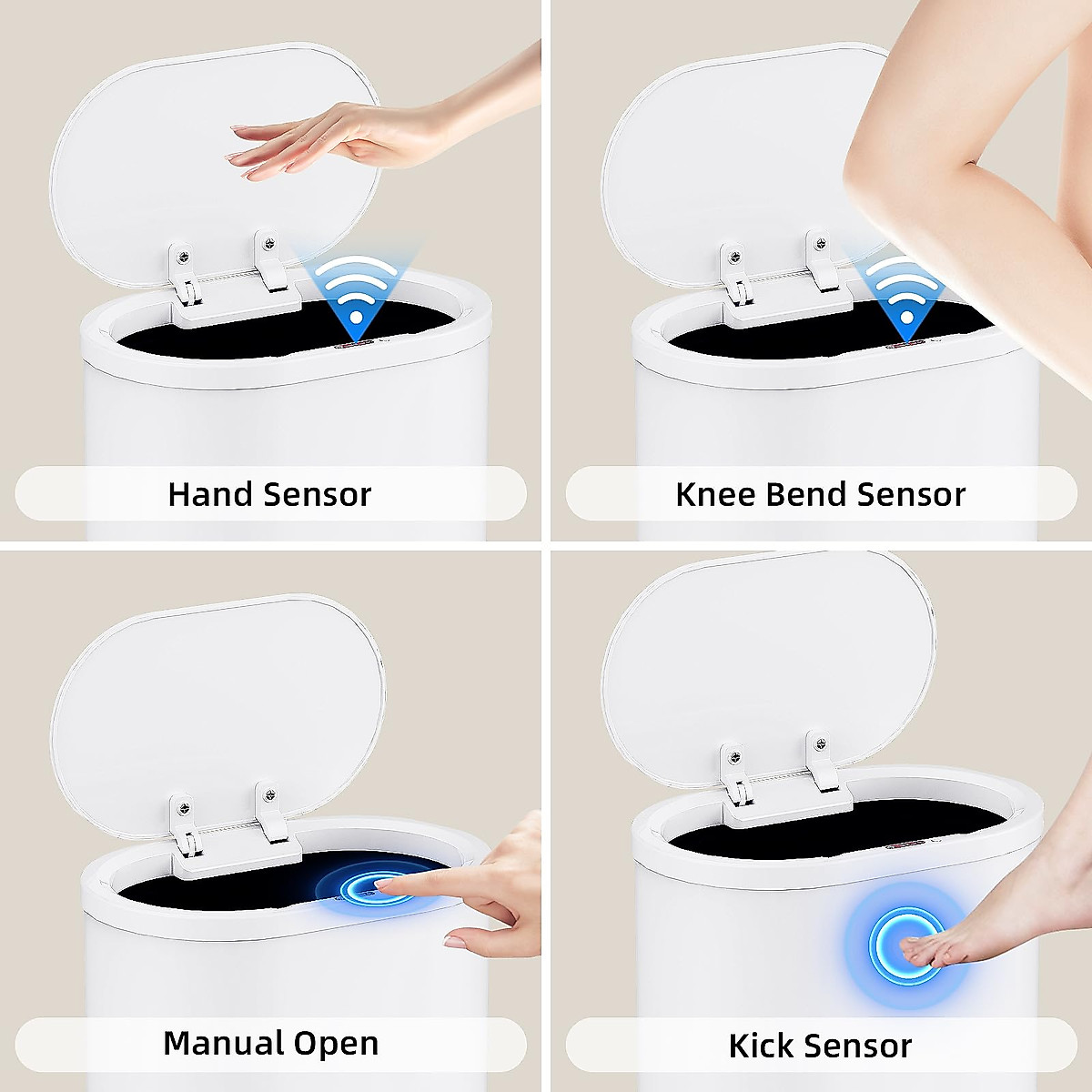 Hand Sensor

Knee Bend Sensor

Manual Open

Kick Sensor