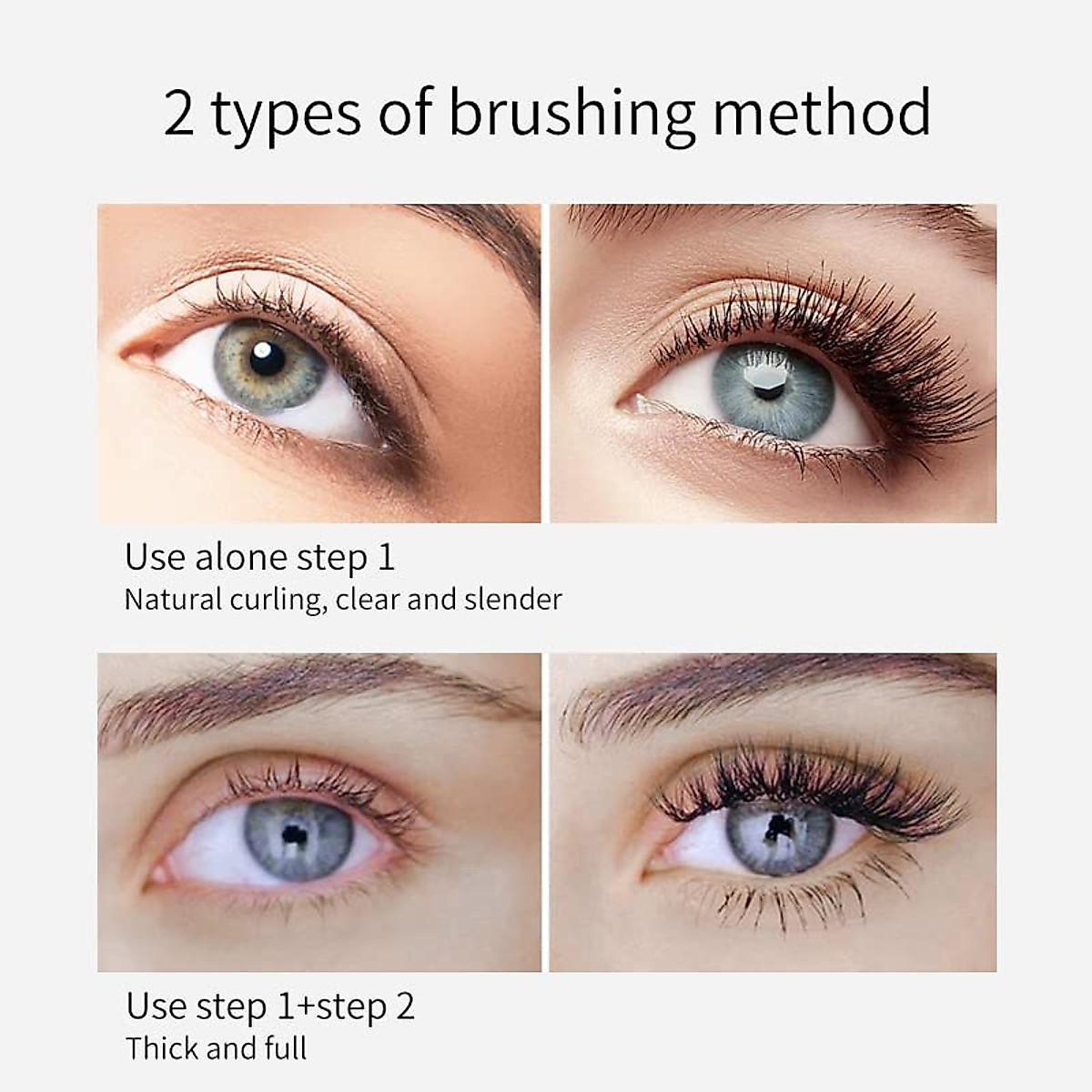 2 types of brushing method

Use alone step 1
Natural curling, clear and slender

Use step 1+step 2
Thick and full