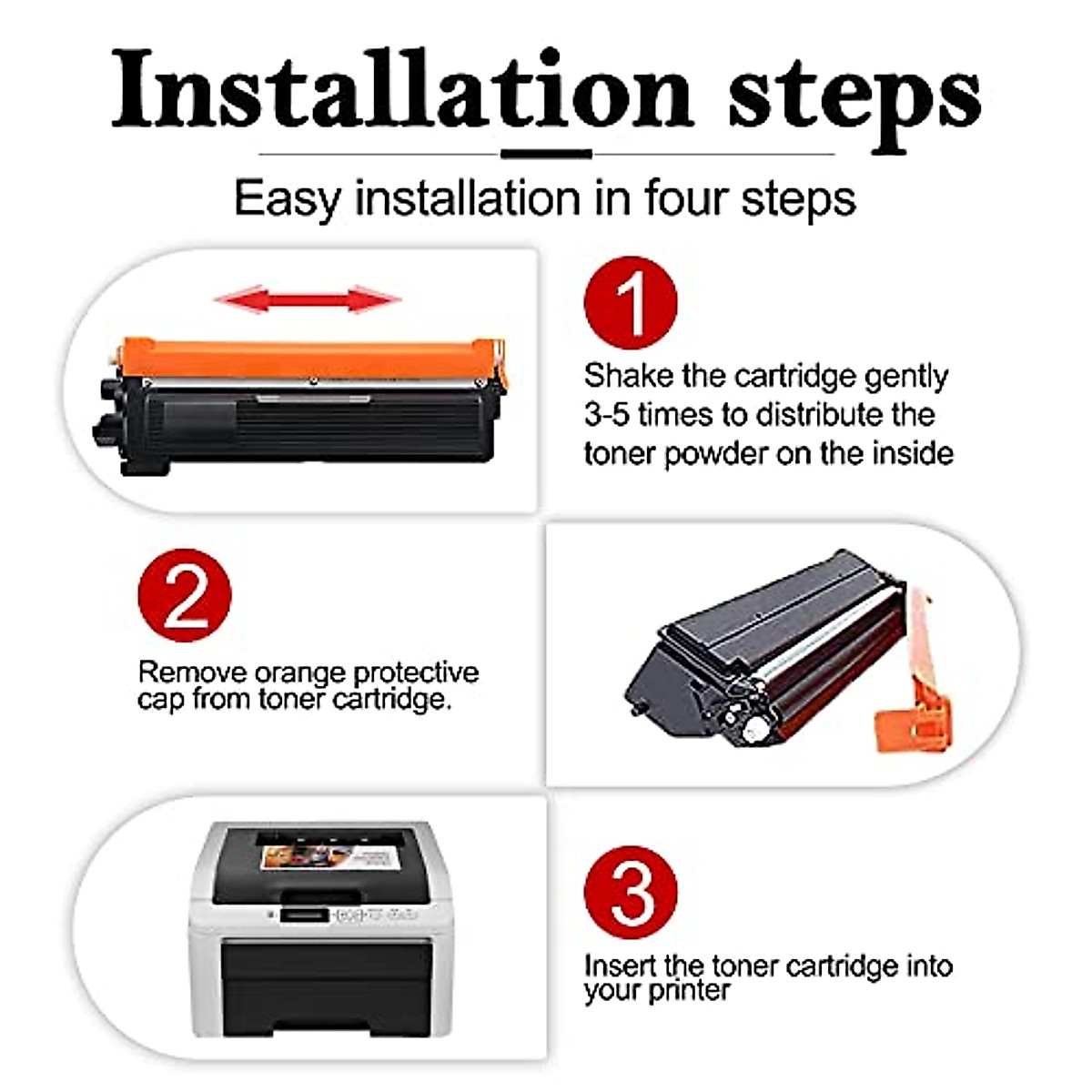 Installation steps

Easy installation in four steps

1

Shake the cartridge gently 3-5 times to distribute the toner powder on the inside

2

Remove orange protective cap from toner cartridge.

3

Insert the toner cartridge into your printer