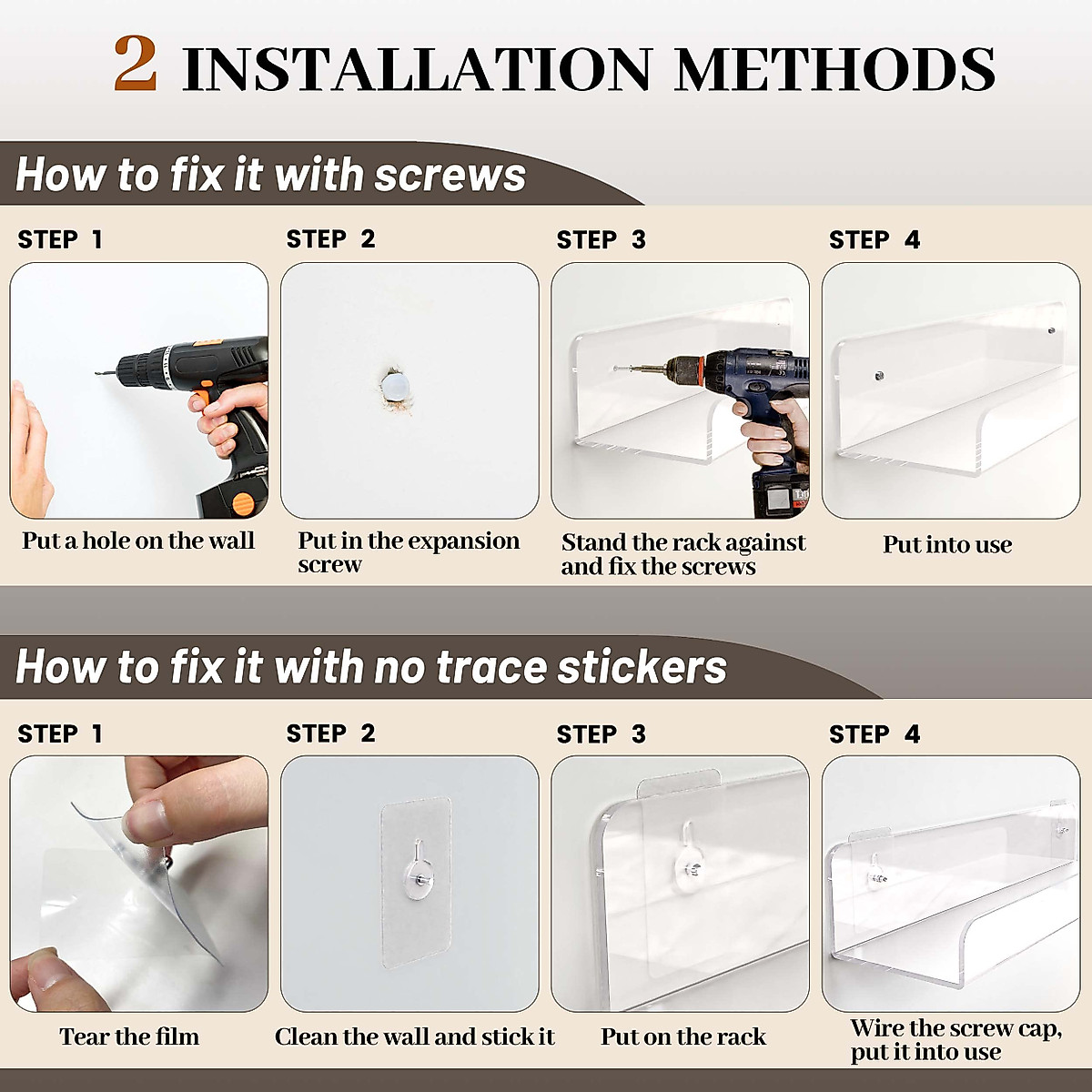 2 INSTALLATION METHODS

How to fix it with screws

STEP 1

Put a hole on the wall

STEP 2

Put in the expansion screw

STEP 3

Stand the rack against and fix the screws

STEP 4

Put into use

How to fix it with no trace stickers

STEP 1

Tear the film

STEP 2

Clean the wall and stick it

STEP 3

Put on the rack

STEP 4

Wire the screw cap, put it into use