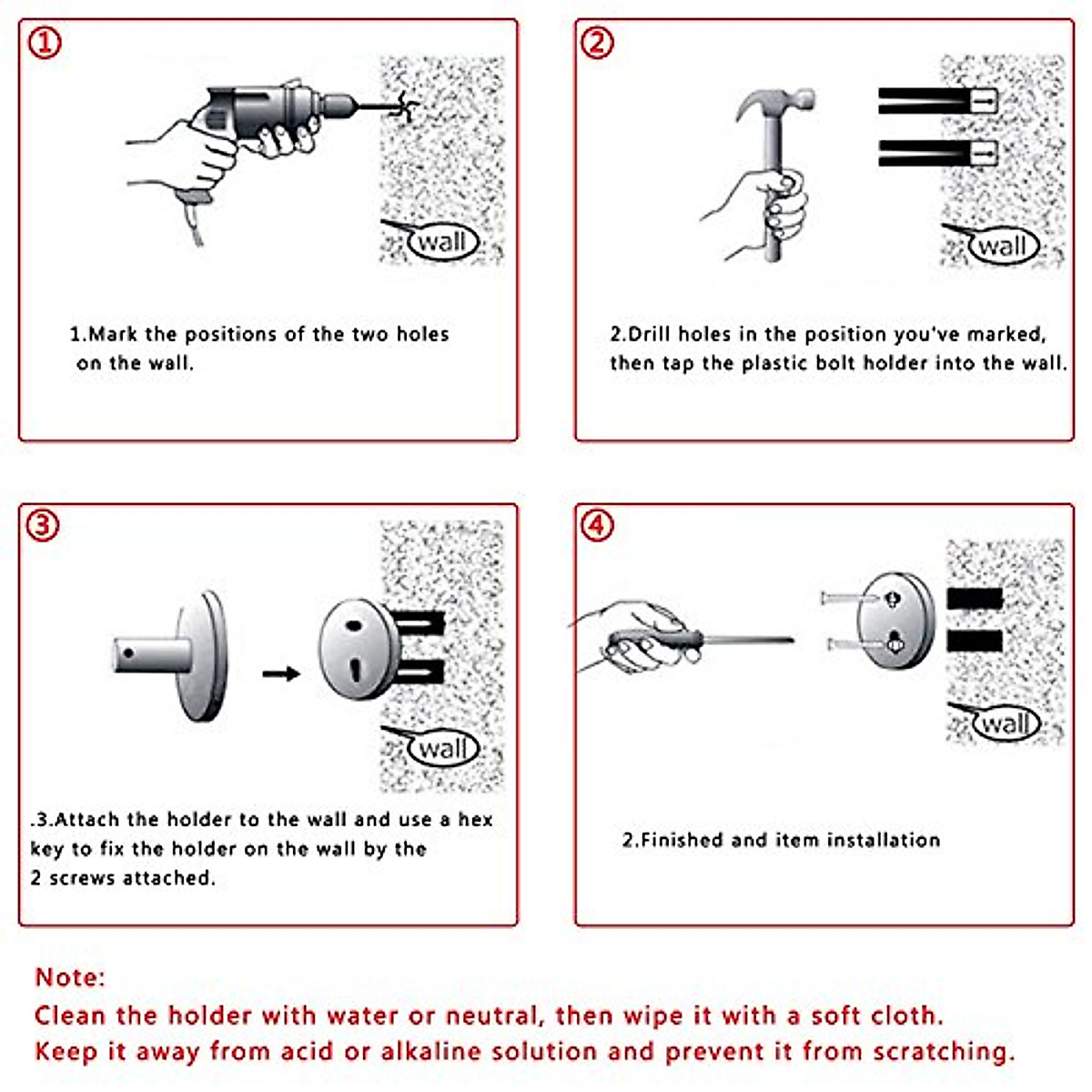 ①

wall

1.Mark the positions of the two holes on the wall.

②

wall

2.Drill holes in the position you've marked, then tap the plastic bolt holder into the wall.

③

wall

.3.Attach the holder to the wall and use a hex key to fix the holder on the wall by the 2 screws attached.

④

wall

2.Finished and item installation

Note:
Clean the holder with water or neutral, then wipe it with a soft cloth.
Keep it away from acid or alkaline solution and prevent it from scratching.