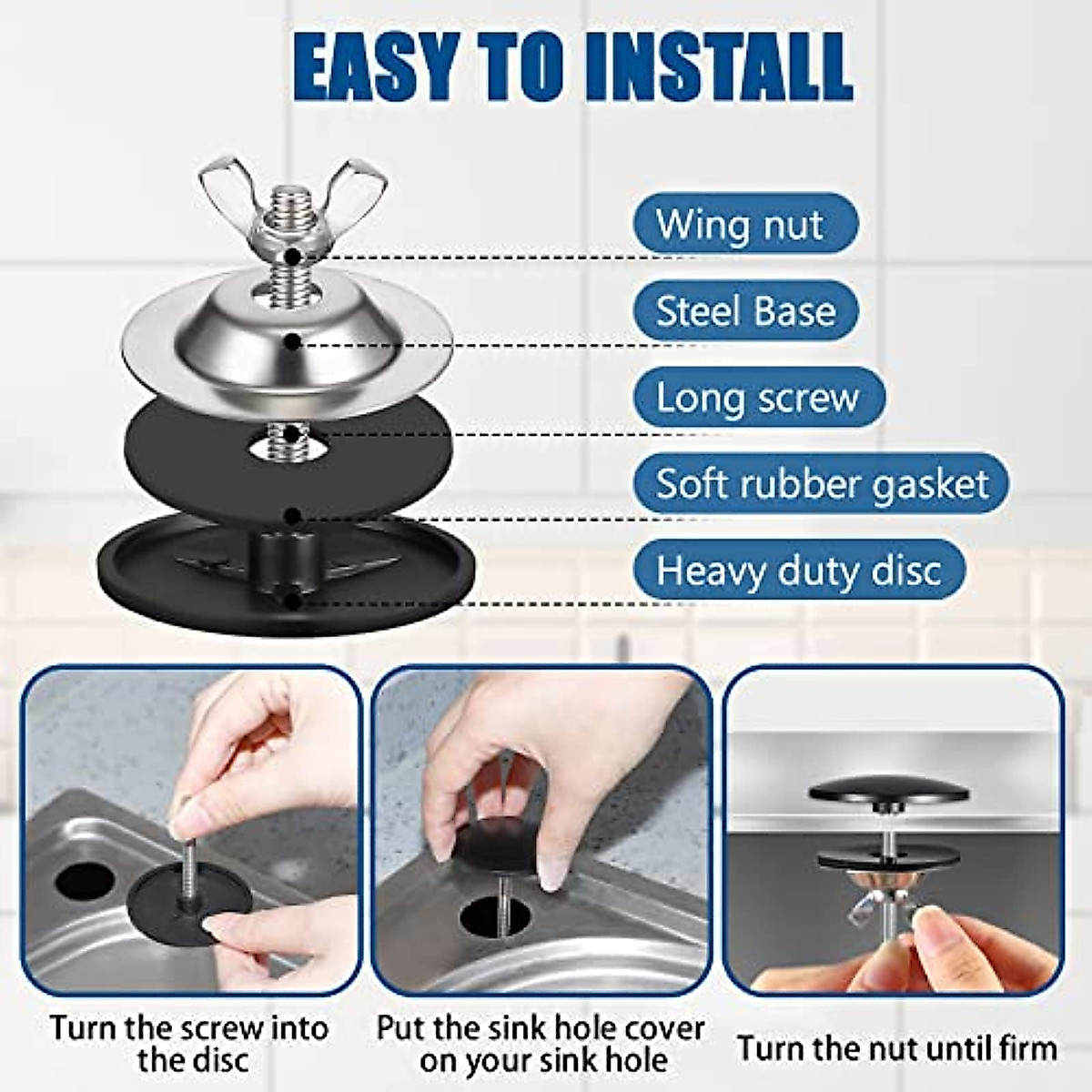 EASY TO INSTALL

Wing nut

Steel Base

Long screw

Soft rubber gasket

Heavy duty disc

Turn the screw into the disc

Put the sink hole cover on your sink hole

Turn the nut until firm