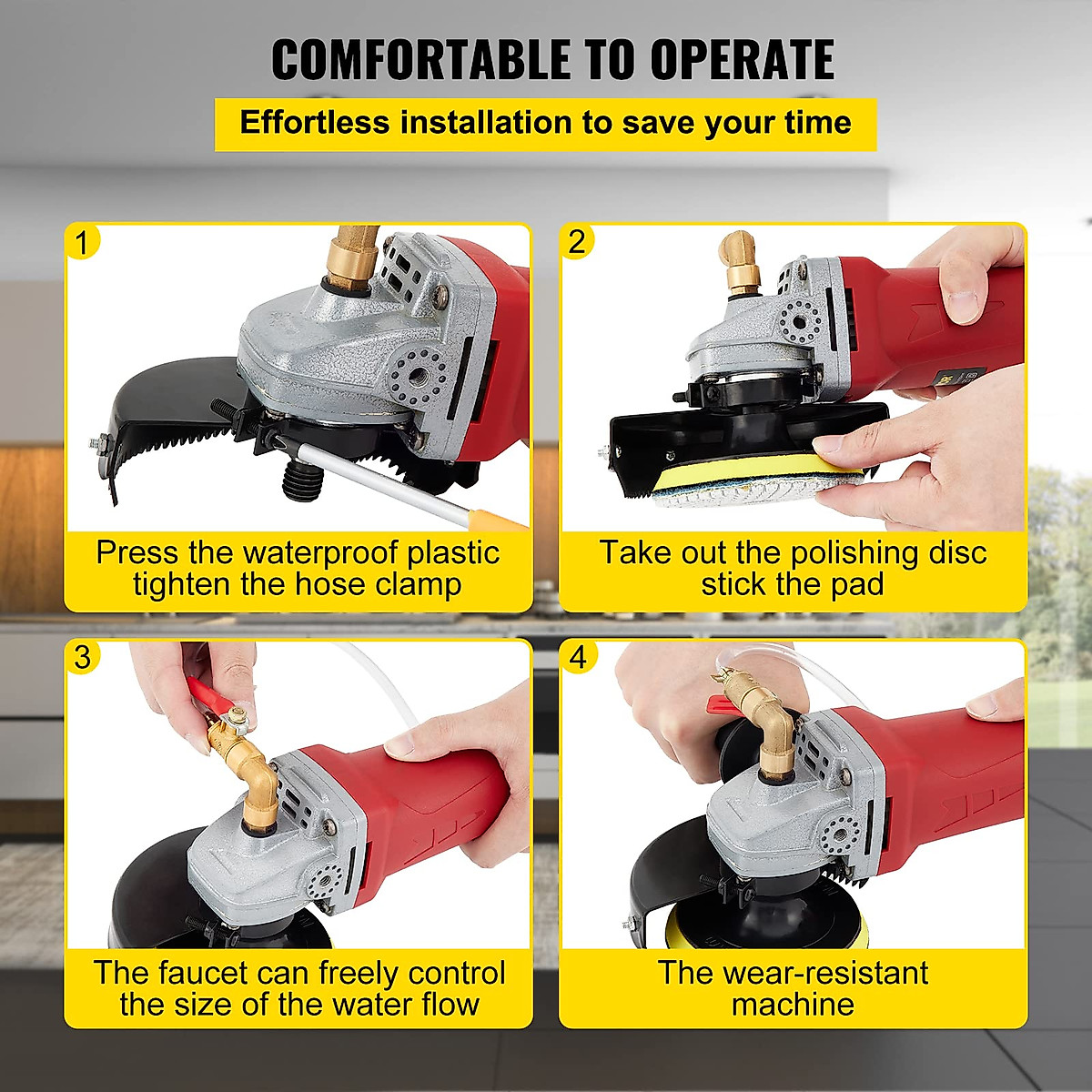 COMFORTABLE TO OPERATE

Effortless installation to save your time

1

Press the waterproof plastic tighten the hose clamp

2

Take out the polishing disc stick the pad

3

The faucet can freely control the size of the water flow

4

The wear-resistant machine