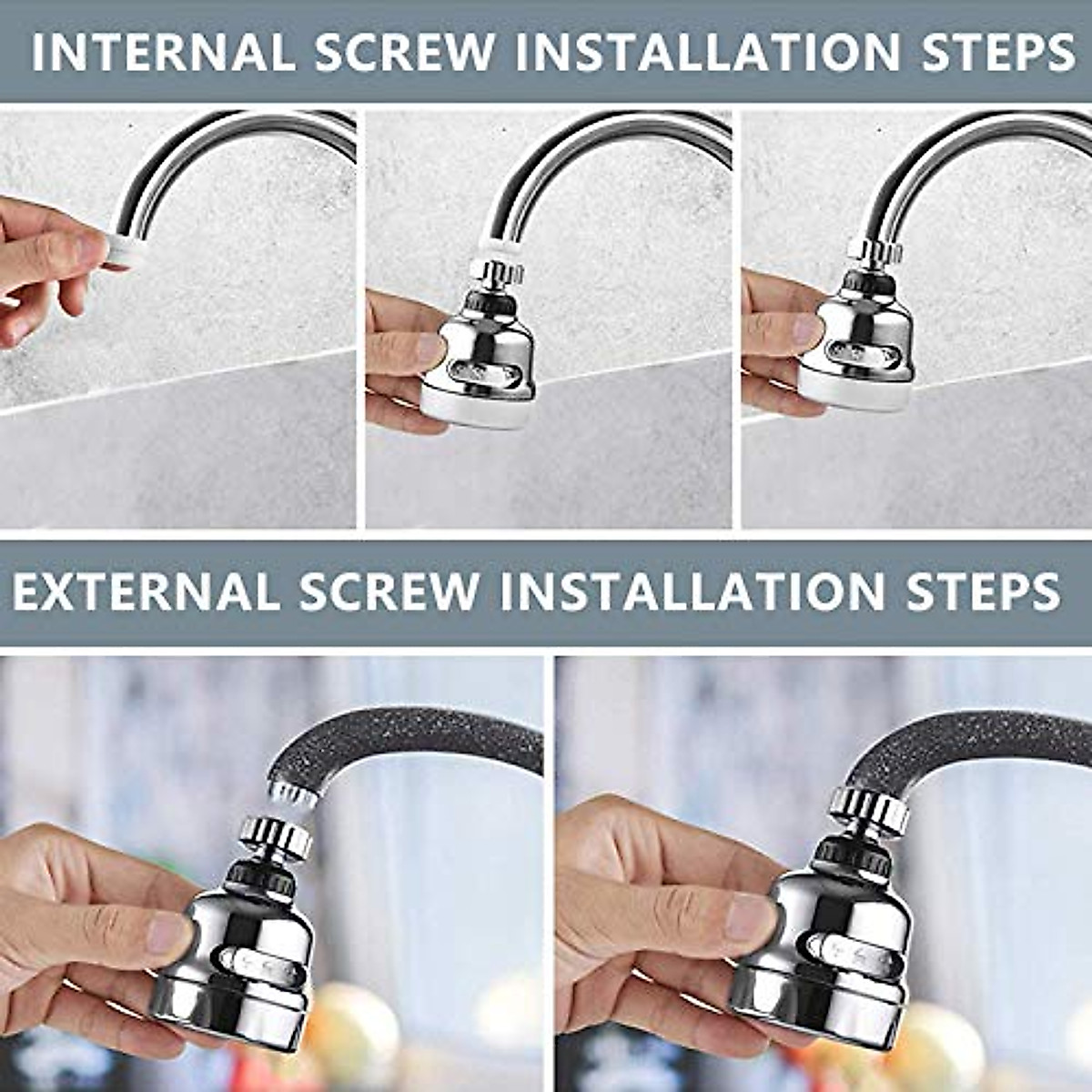 INTERNAL SCREW INSTALLATION STEPS

EXTERNAL SCREW INSTALLATION STEPS