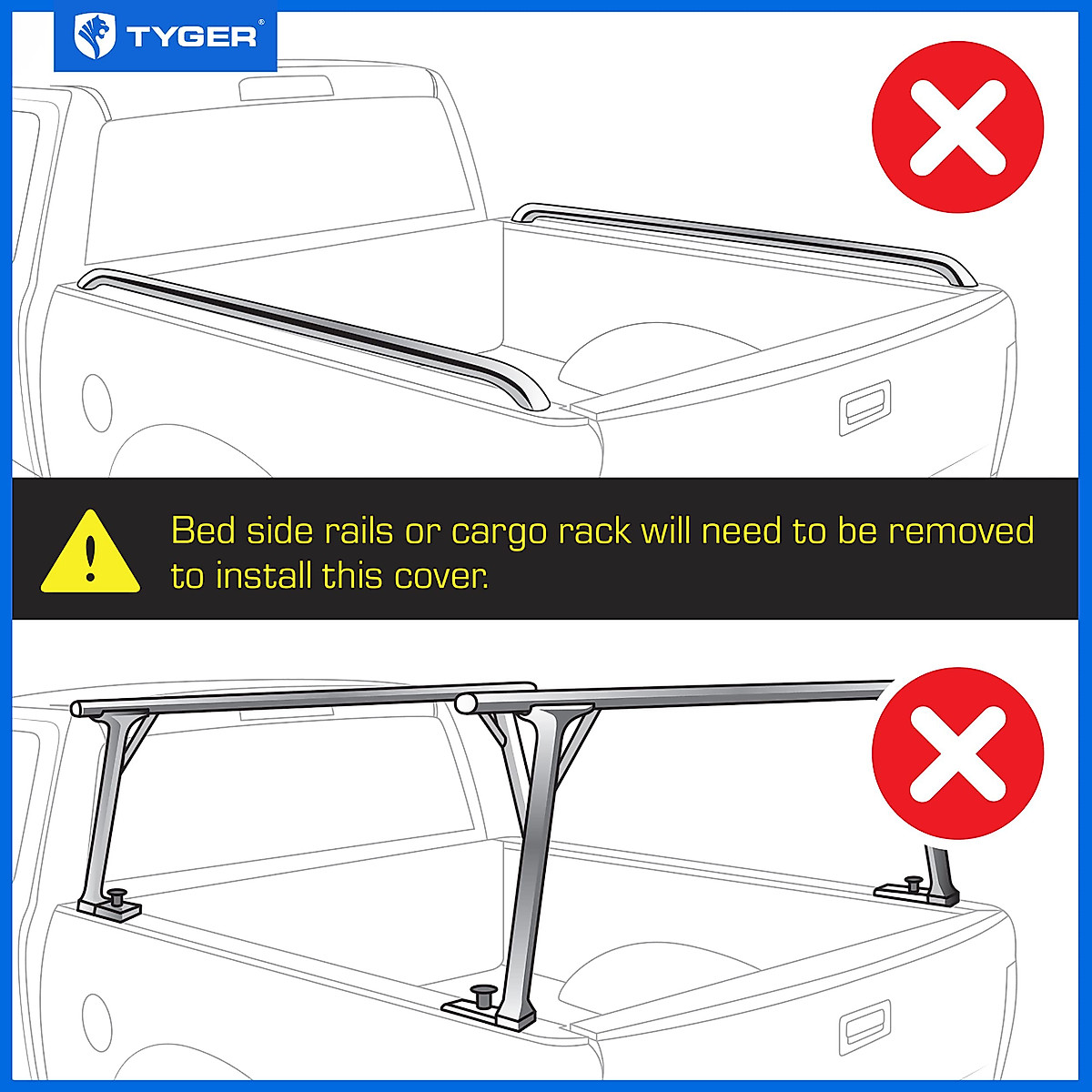 TYGER®

Bed side rails or cargo rack will need to be removed to install this cover.