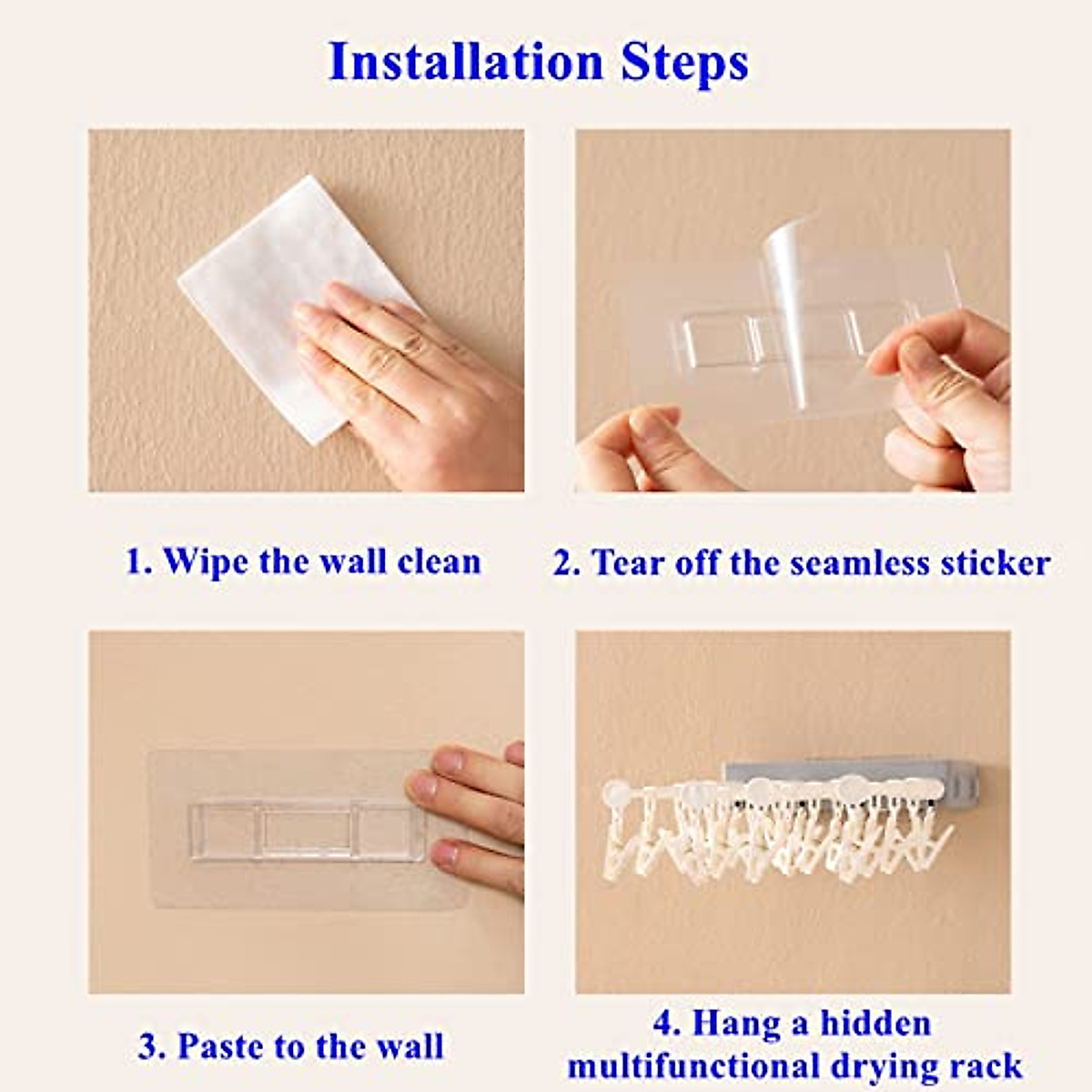 Installation Steps

1. Wipe the wall clean

2. Tear off the seamless sticker

3. Paste to the wall

4. Hang a hidden multifunctional drying rack