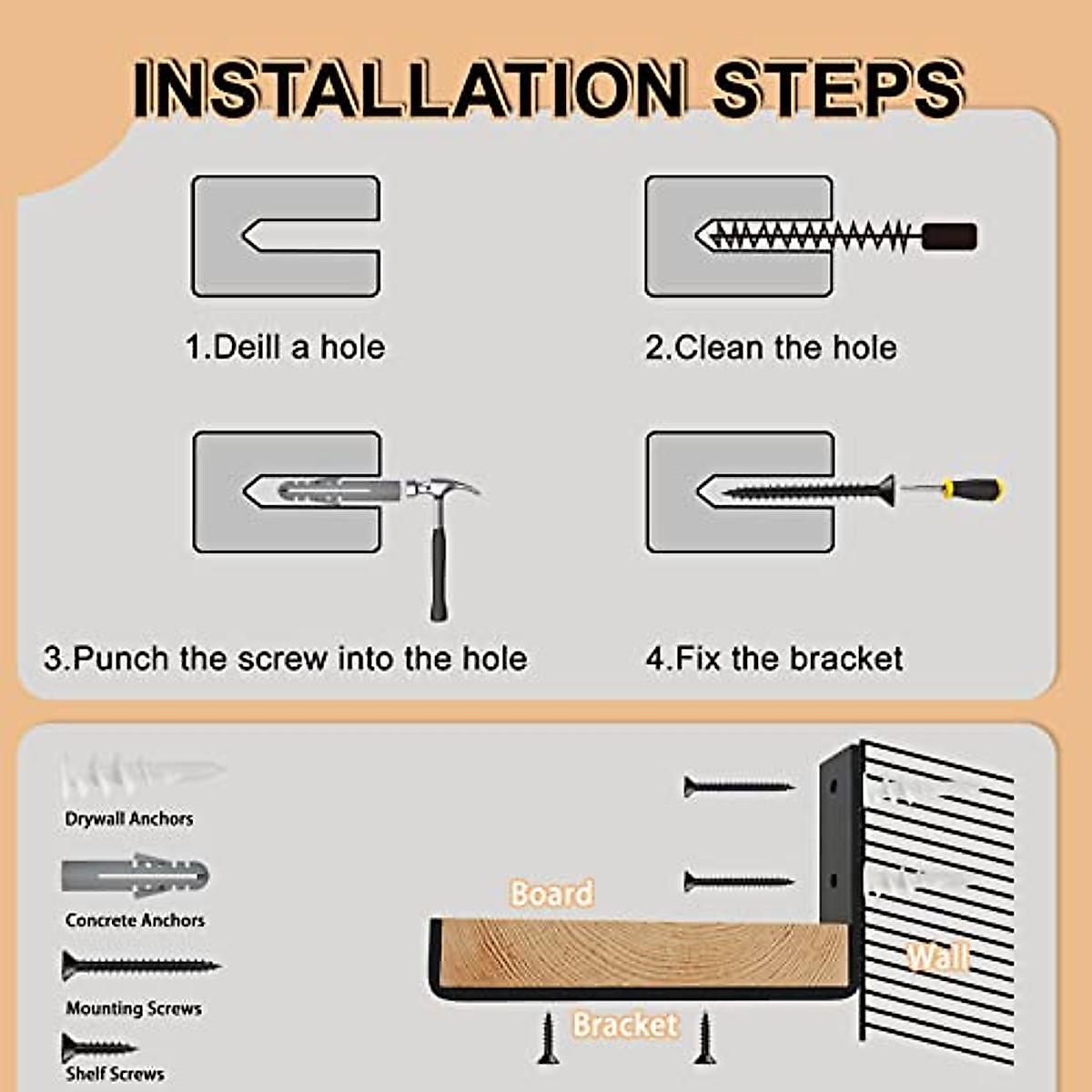 INSTALLATION STEPS

1.Deill a hole

2.Clean the hole

3.Punch the screw into the hole

4.Fix the bracket

Drywall Anchors

Concrete Anchors

Mounting Screws

Shelf Screws

Board

Wall

Bracket