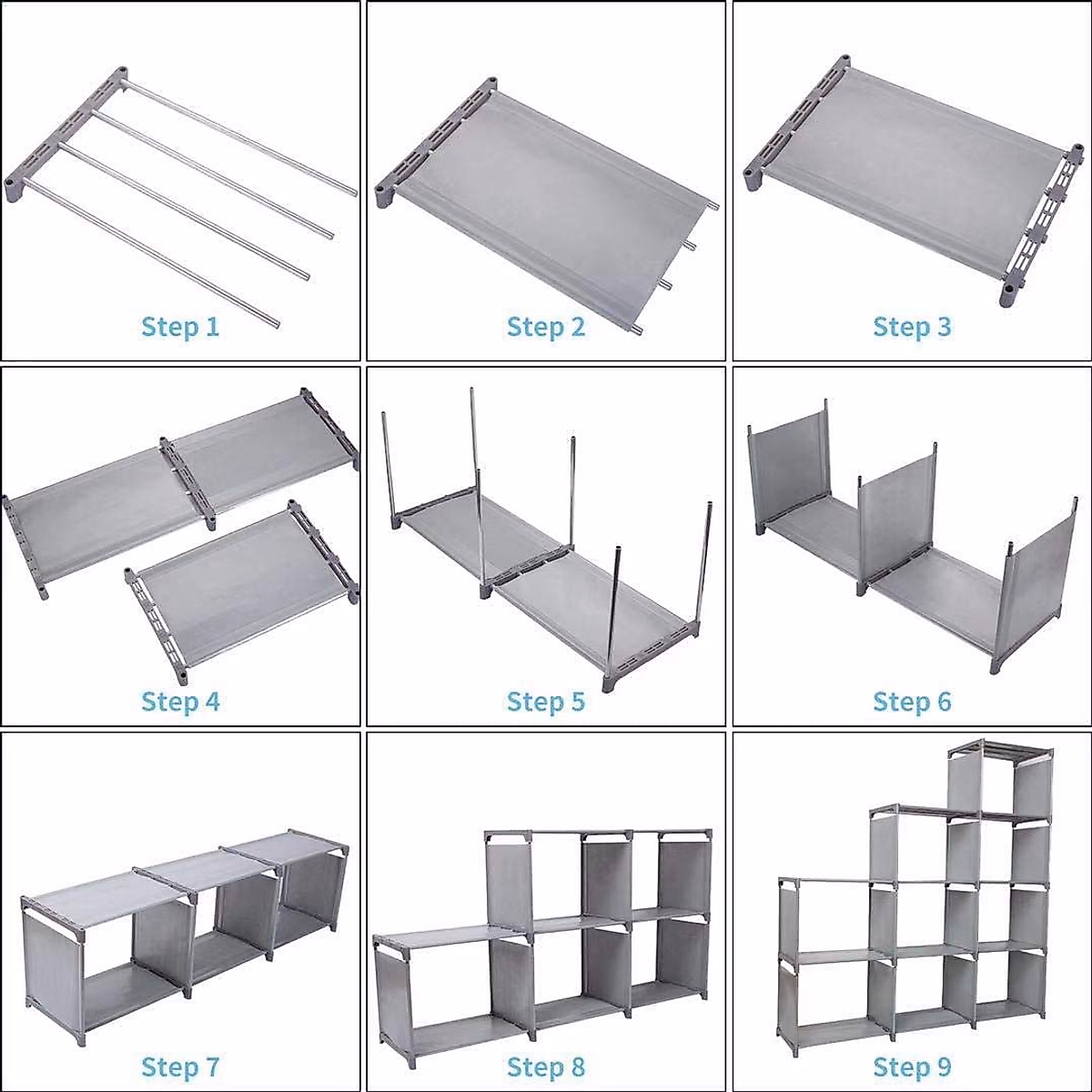 Step 1

Step 2

Step 3

Step 4

Step 5

Step 6

Step 7

Step 8

Step 9