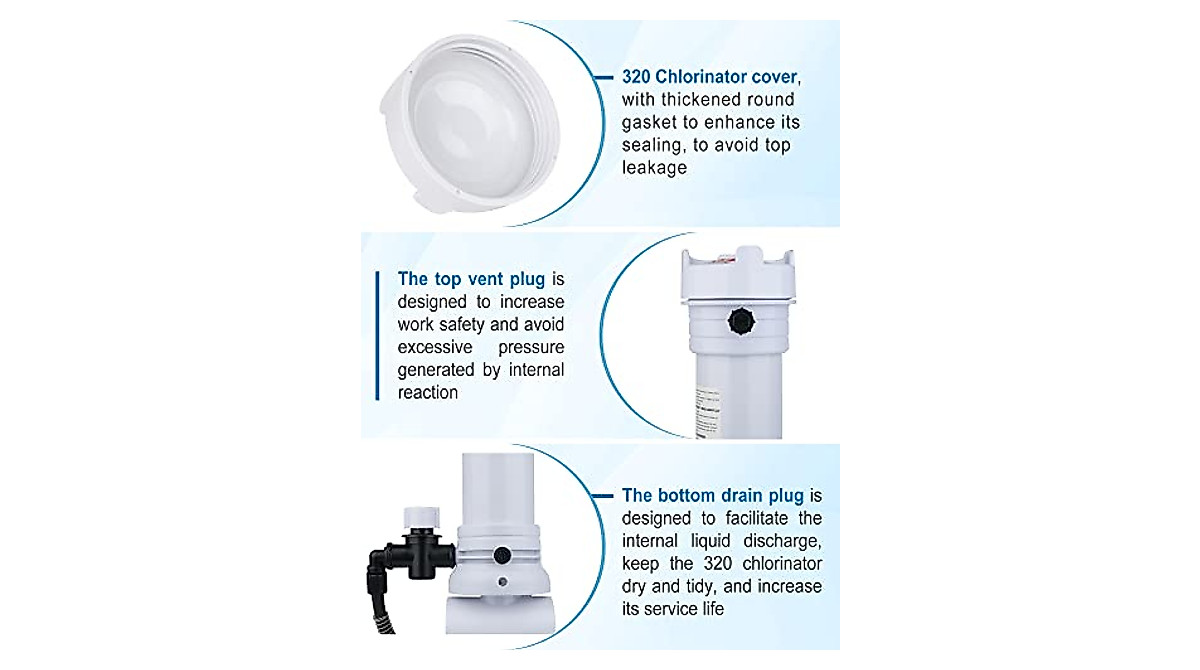 320 Chlorinator cover, with thickened round gasket to enhance its sealing, to avoid top leakage

The top vent plug is designed to increase work safety and avoid excessive pressure generated by internal reaction

The bottom drain plug is designed to facilitate the internal liquid discharge, keep the 320 chlorinator dry and tidy, and increase its service life