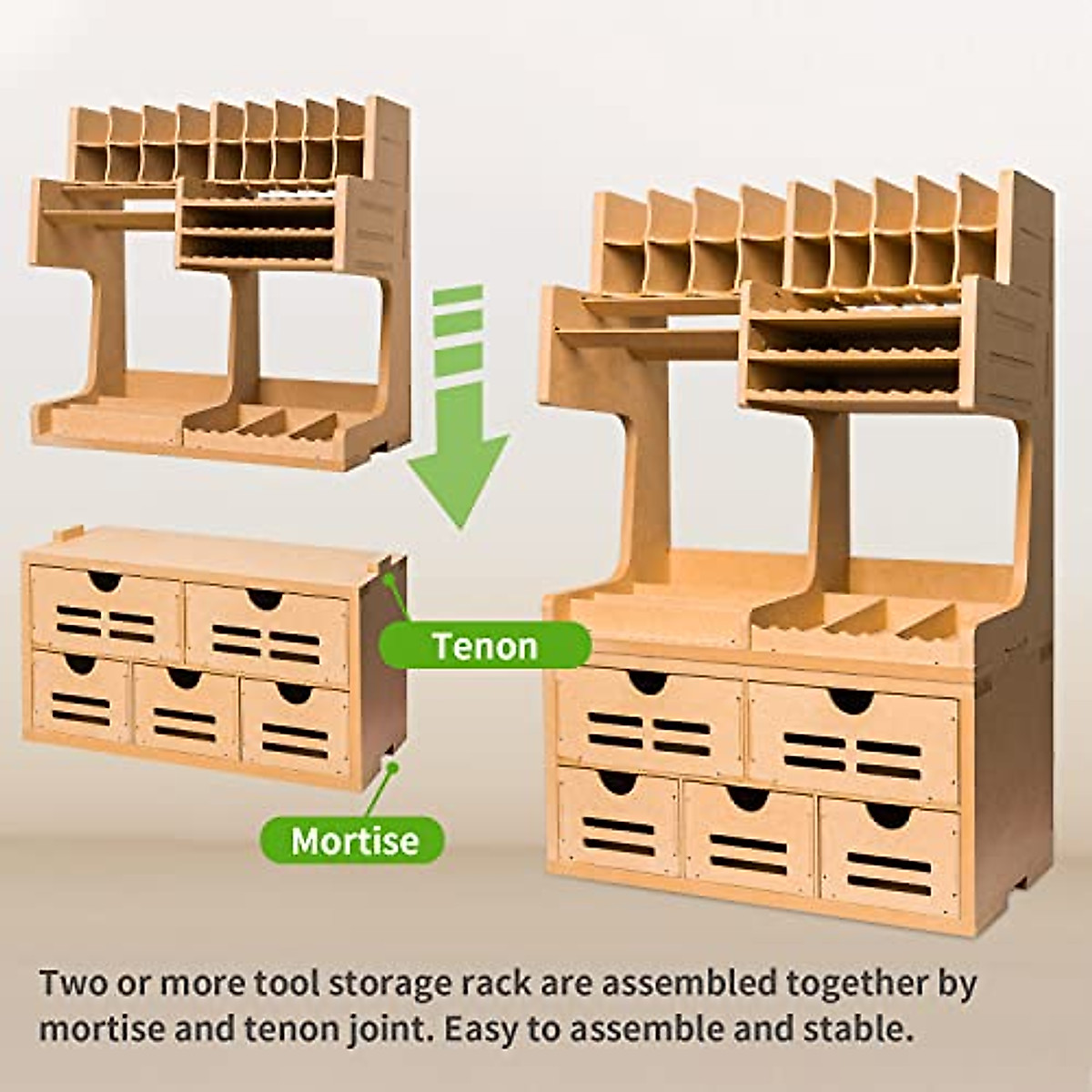 Tenon

Mortise

Two or more tool storage rack are assembled together by mortise and tenon joint. Easy to assemble and stable.