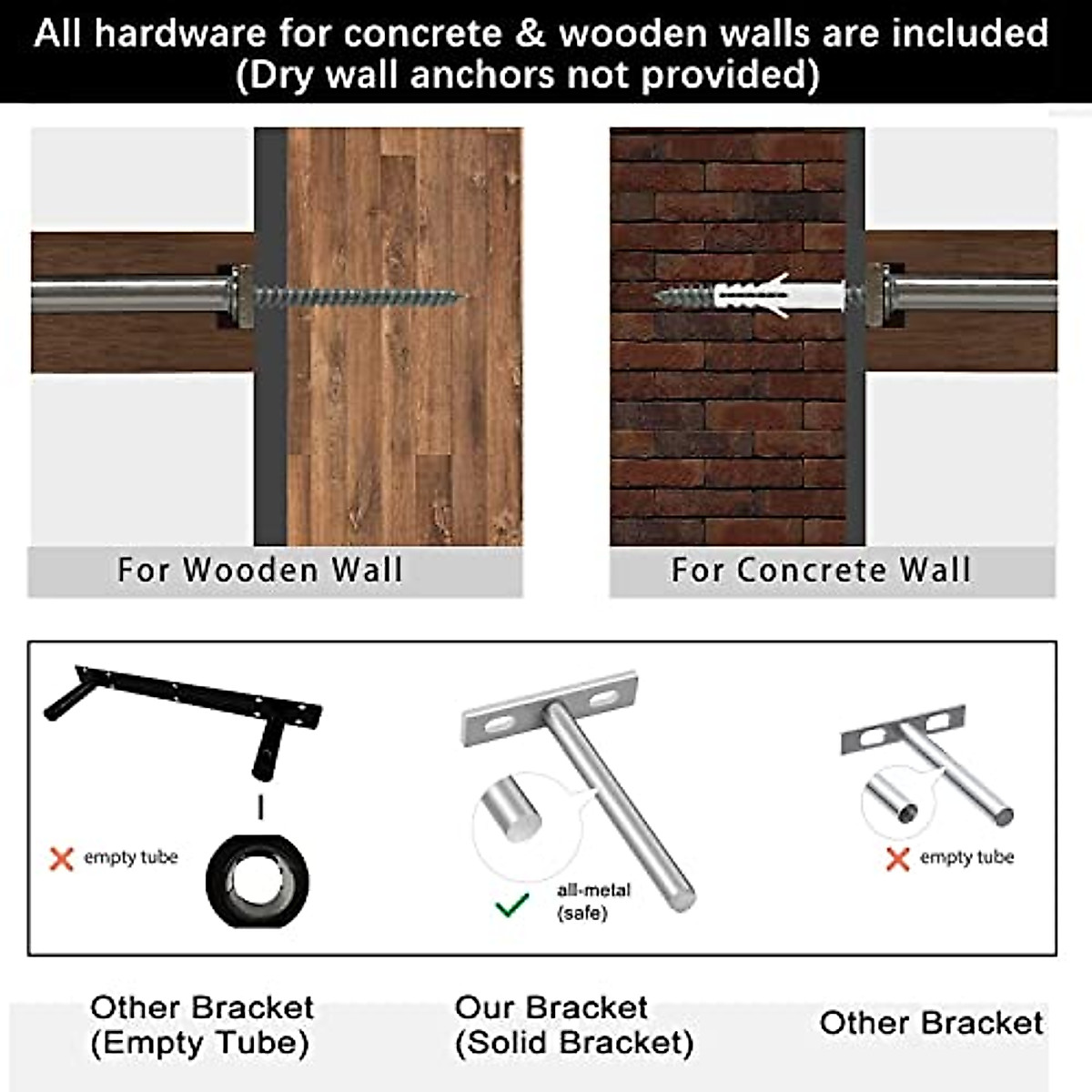 All hardware for concrete & wooden walls are included (Dry wall anchors not provided)

For Wooden Wall

For Concrete Wall

empty tube

all-metal (safe)

empty tube

Other Bracket (Empty Tube)

Our Bracket (Solid Bracket)

Other Bracket