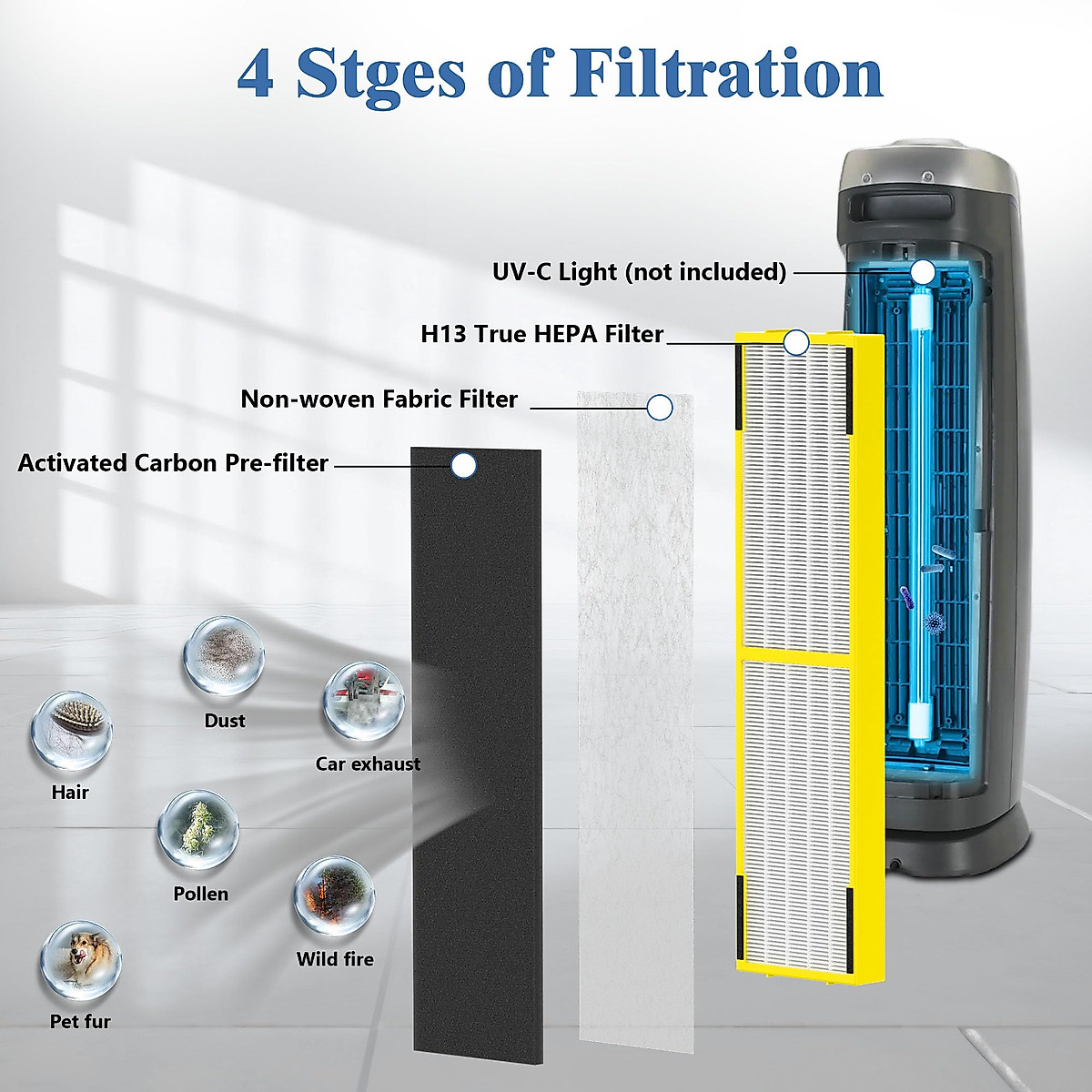 4 Stges of Filtration

UV-C Light (not included)

H13 True HEPA Filter

Non-woven Fabric Filter

Activated Carbon Pre-filter

Dust

Car exhaust

Hair

Pollen

Wild fire

Pet fur