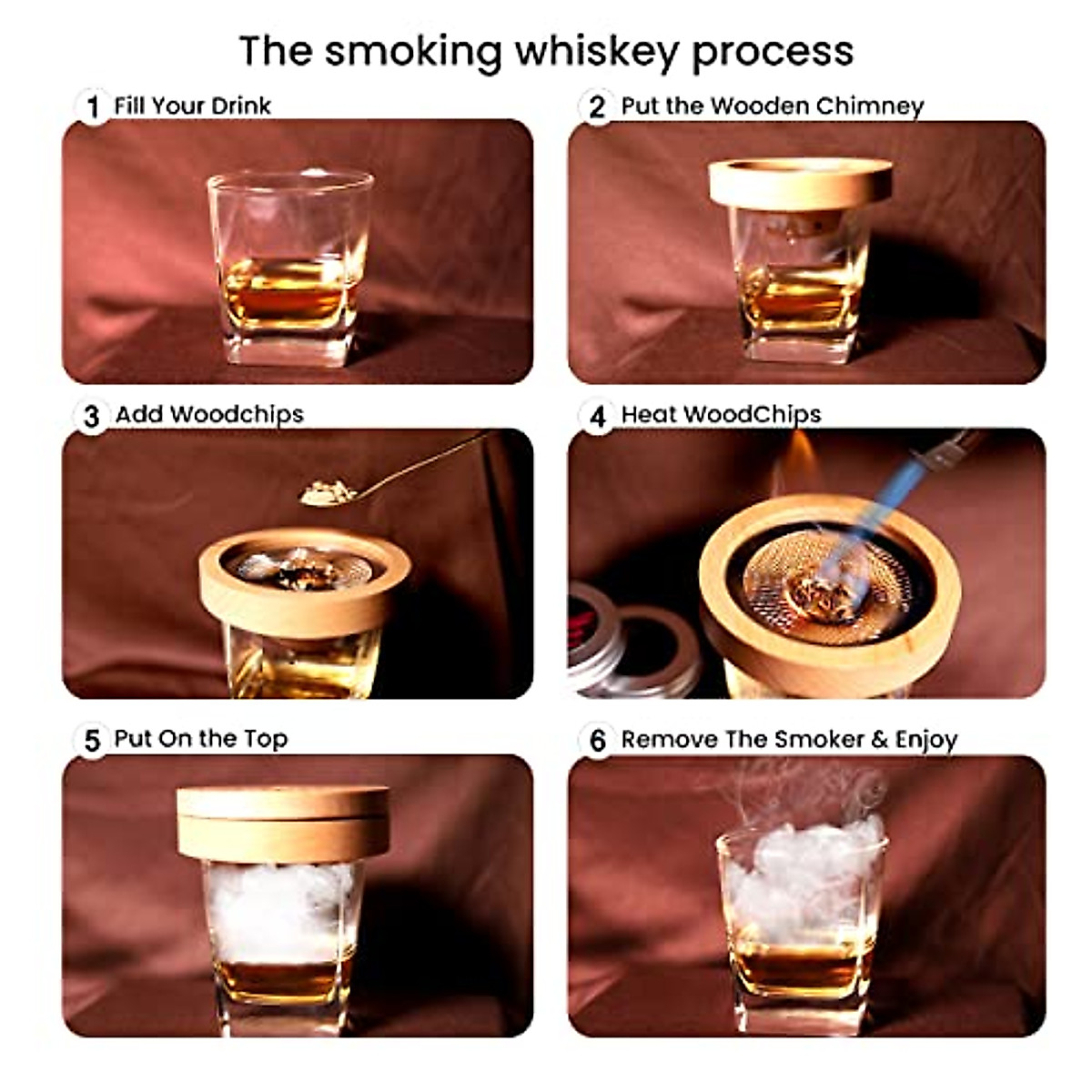 The smoking whiskey process

1 Fill Your Drink

2 Put the Wooden Chimney

3 Add Woodchips

4 Heat WoodChips

5 Put On the Top

6 Remove The Smoker & Enjoy