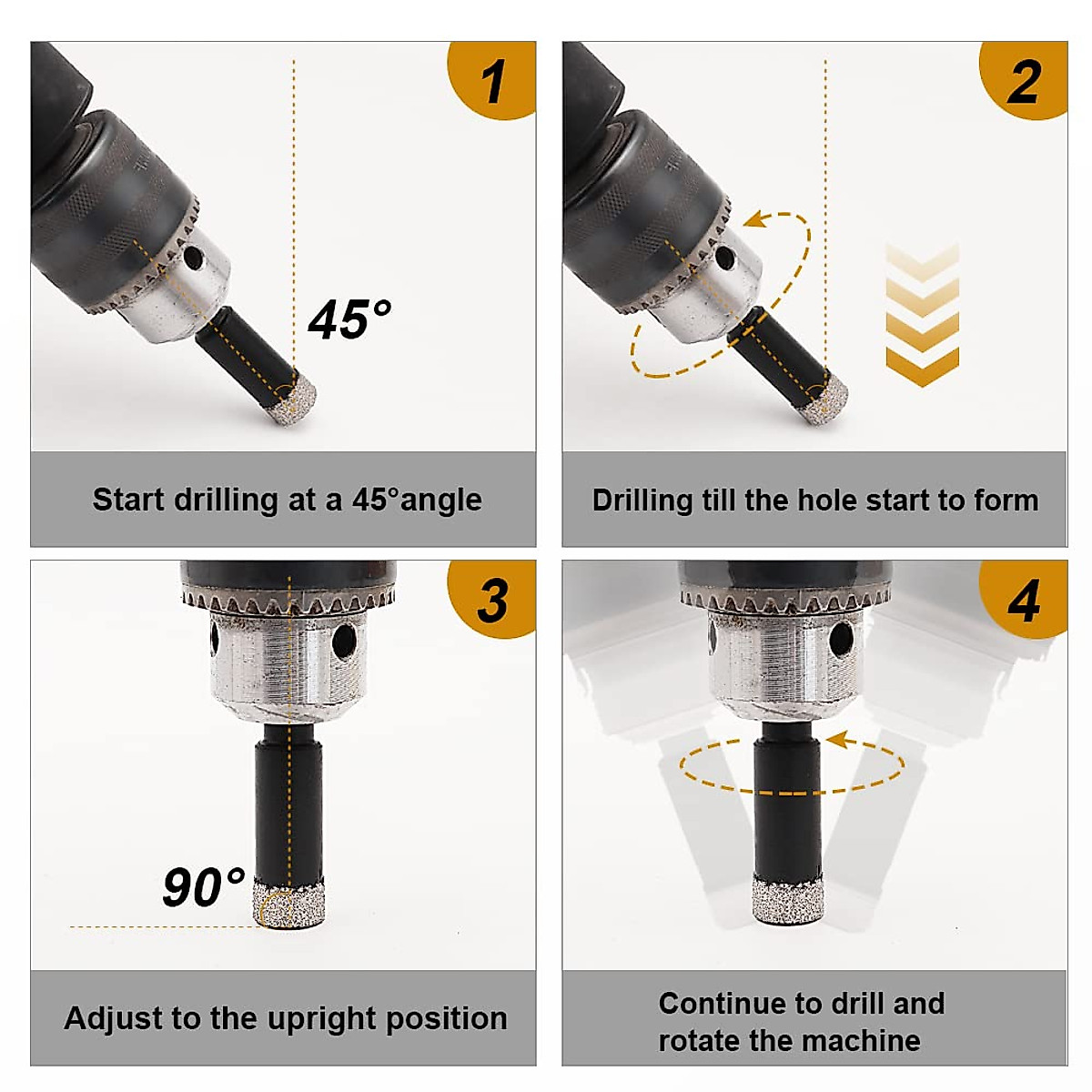 1

45°

Start drilling at a 45°angle

2

Drilling till the hole start to form

3

90°

Adjust to the upright position

4

Continue to drill and rotate the machine