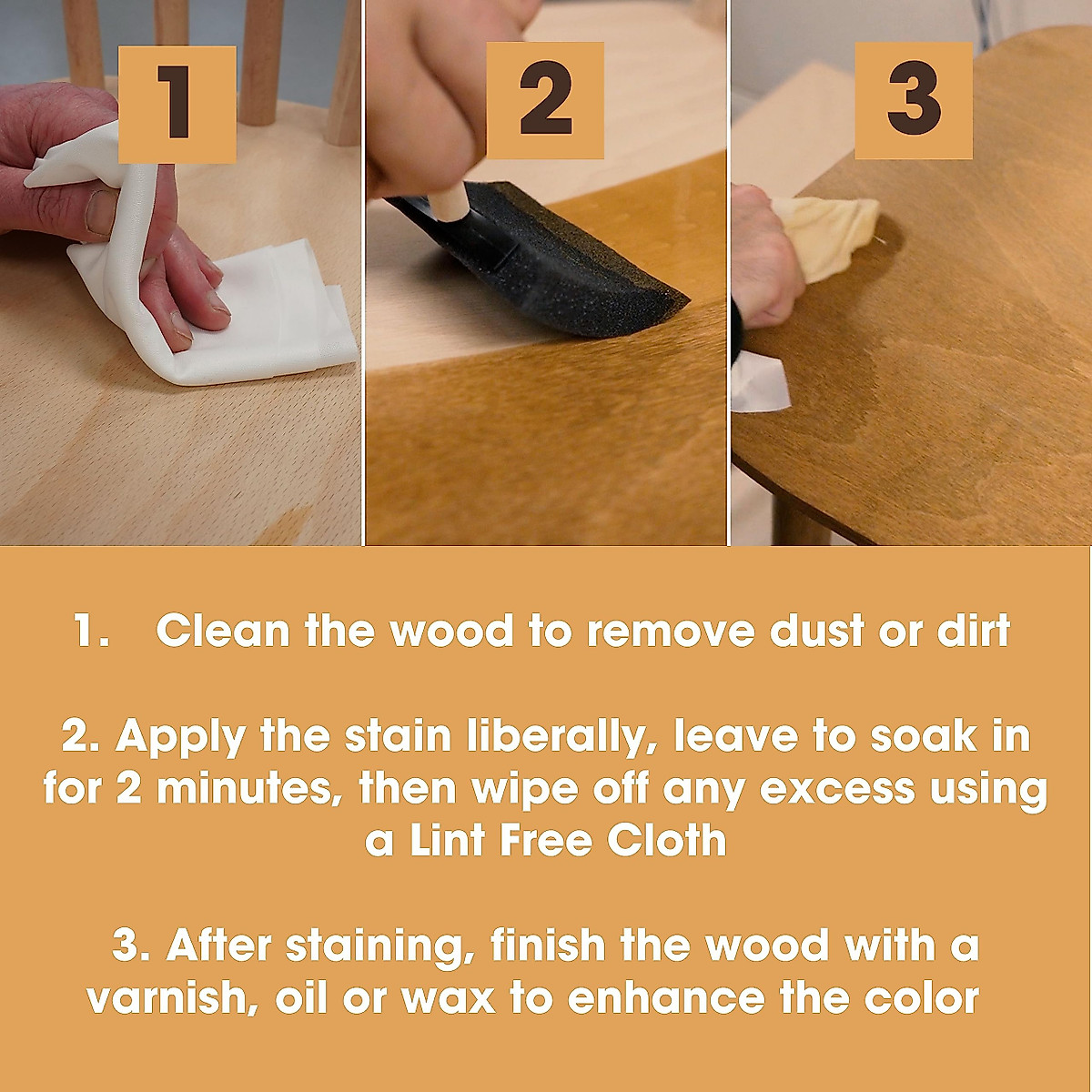 1

2

3

1. Clean the wood to remove dust or dirt

2. Apply the stain liberally, leave to soak in for 2 minutes, then wipe off any excess using a Lint Free Cloth

3. After staining, finish the wood with a varnish, oil or wax to enhance the color