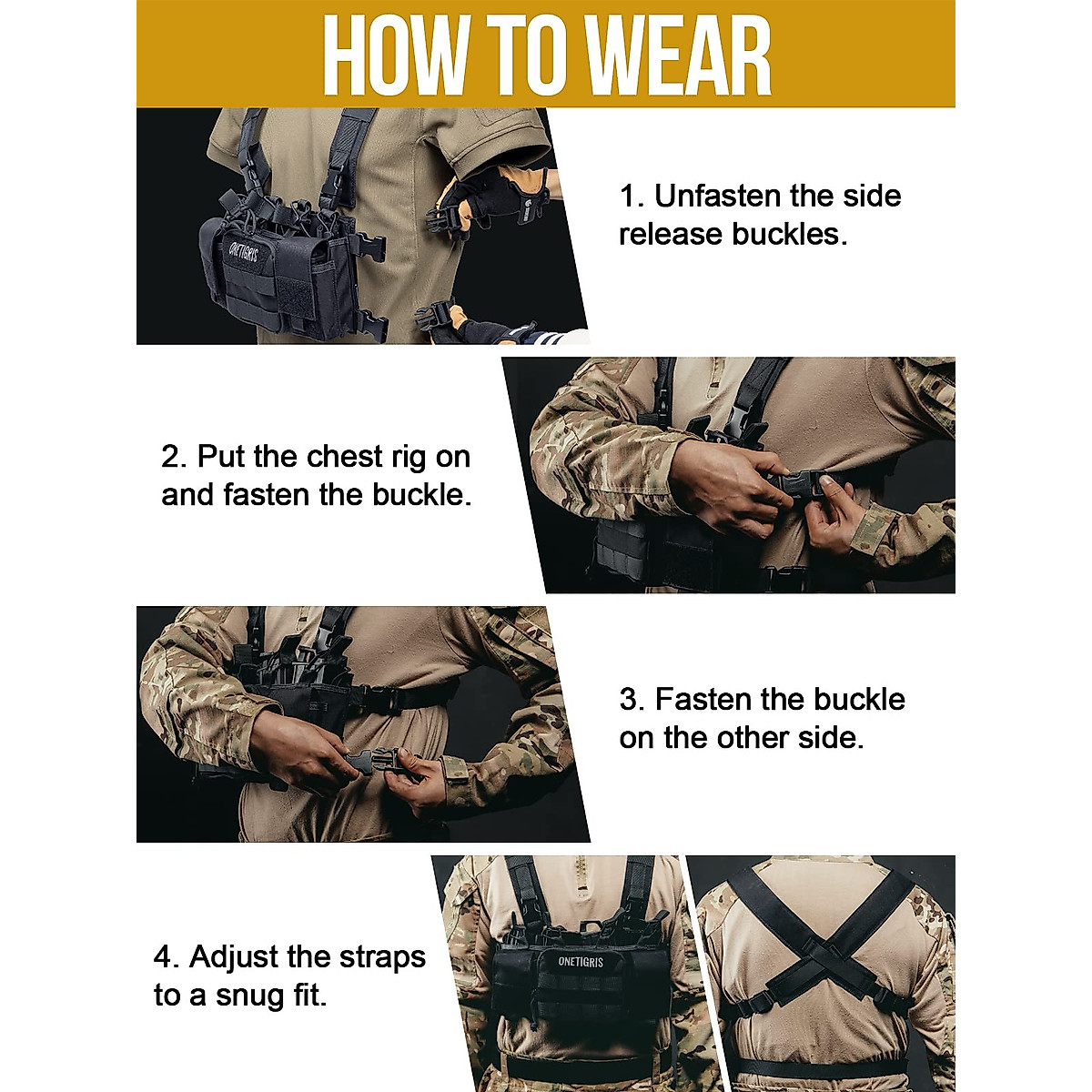 HOW TO WEAR

ONETIGRIS

1. Unfasten the side release buckles.

2. Put the chest rig on and fasten the buckle.

3. Fasten the buckle on the other side.

4. Adjust the straps to a snug fit.

ONETIGRIS