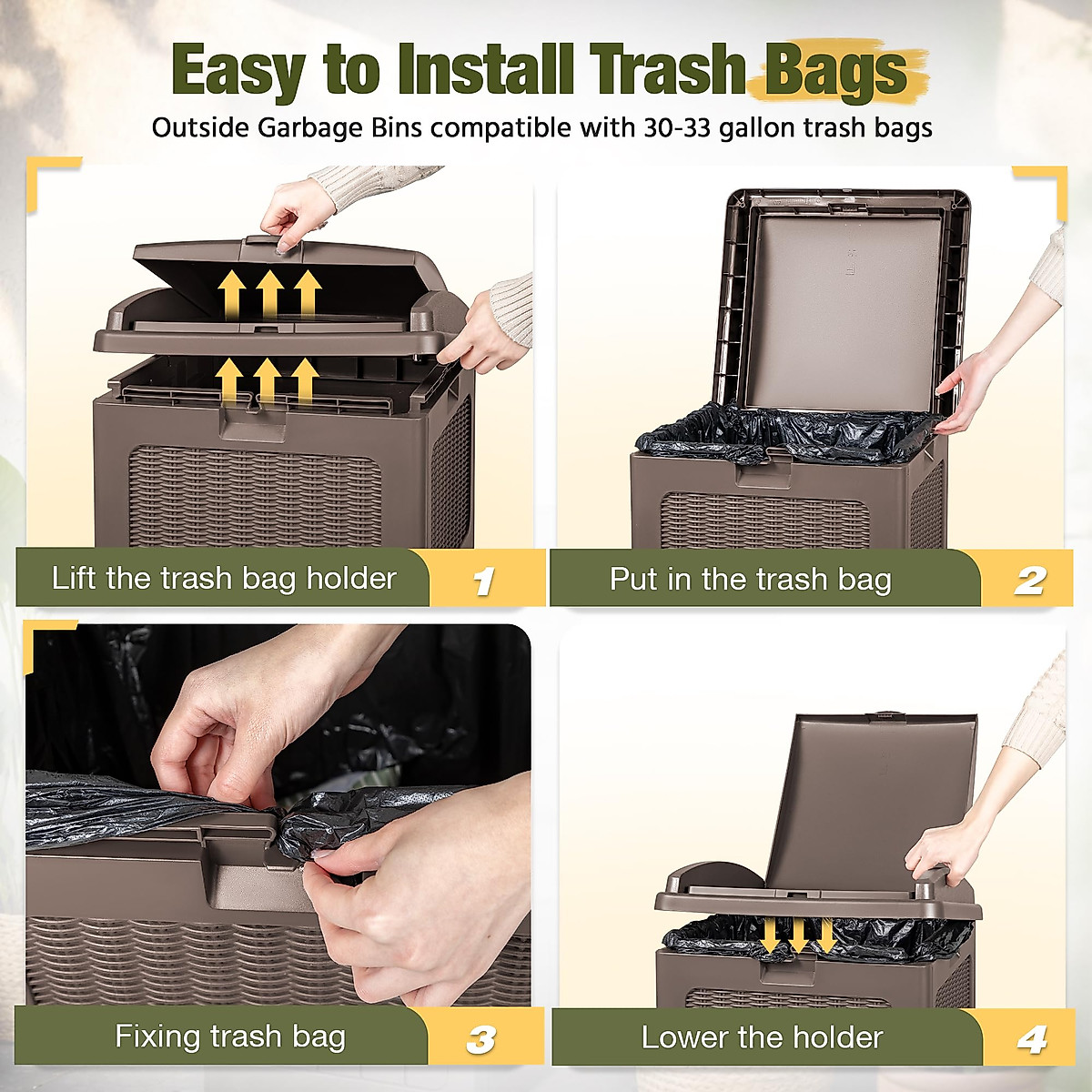 Easy to Install Trash Bags

Outside Garbage Bins compatible with 30-33 gallon trash bags

Lift the trash bag holder 1

Put in the trash bag 2

Fixing trash bag 3

Lower the holder 4