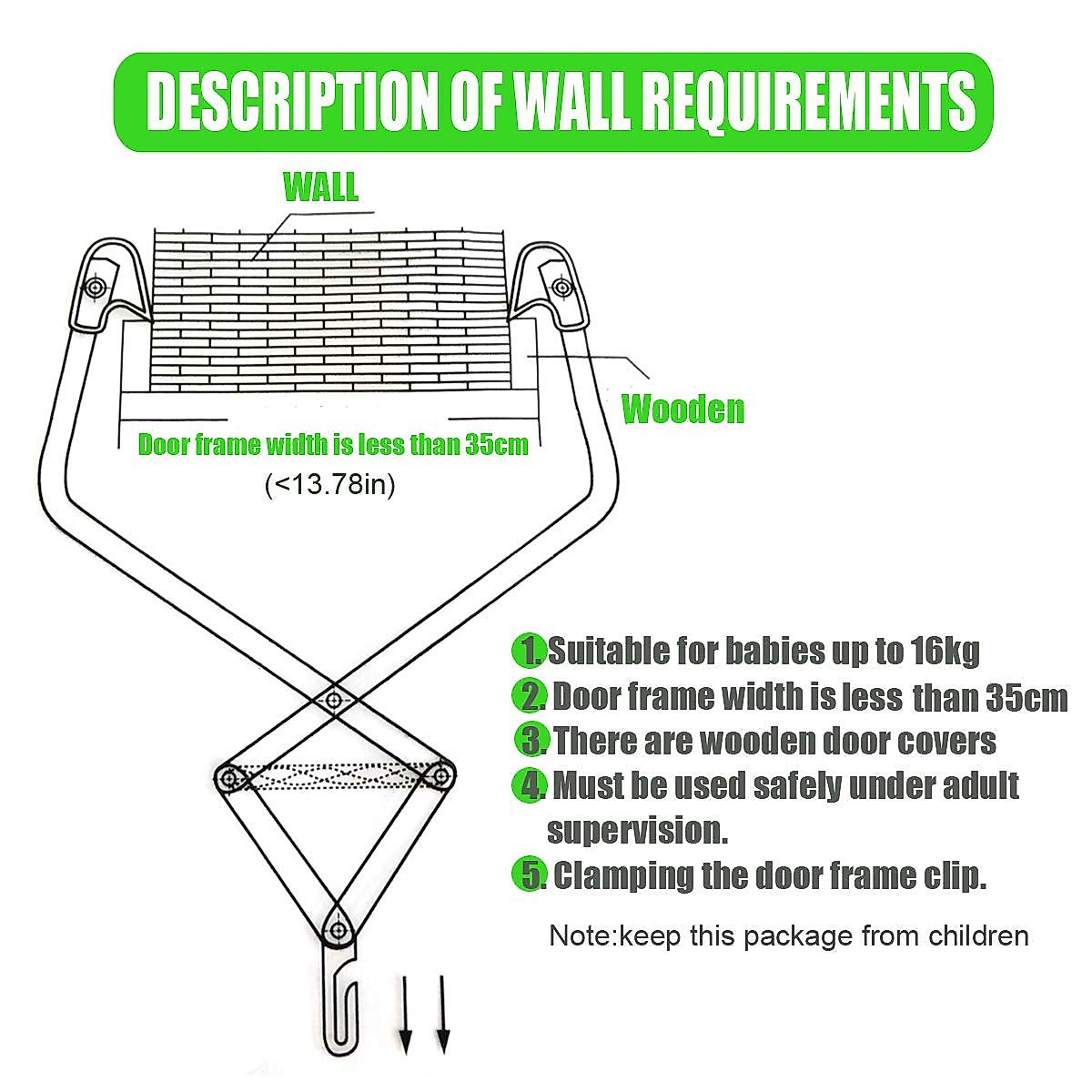 DESCRIPTION OF WALL REQUIREMENTS

WALL

Wooden

Door frame width is less than 35cm
(<13.78in)

1. Suitable for babies up to 16kg
2. Door frame width is less than 35cm
3. There are wooden door covers
4. Must be used safely under adult supervision.
5. Clamping the door frame clip.

Note:keep this package from children