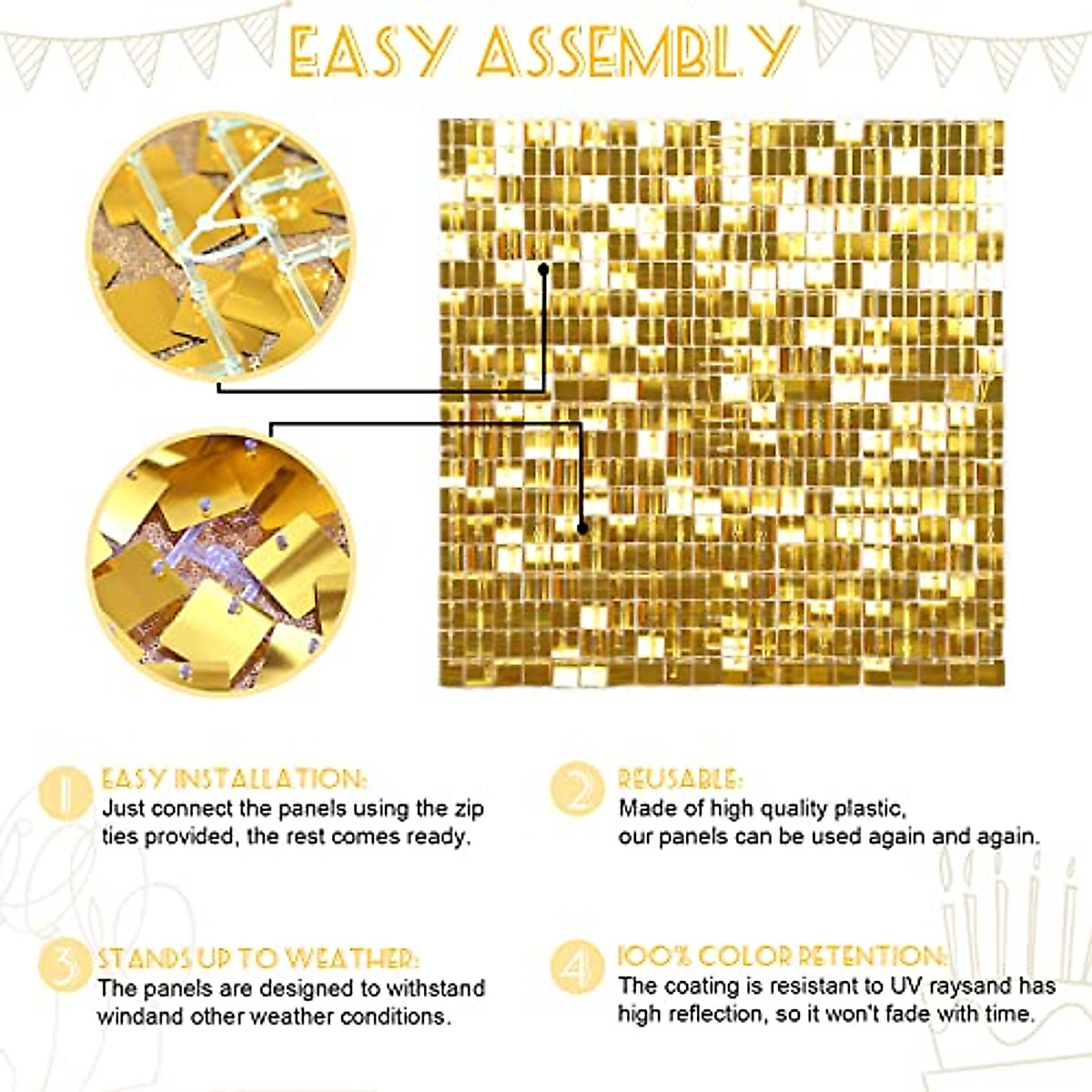 EASY ASSEMBLY

1 EASY INSTALLATION:
Just connect the panels using the zip ties provided, the rest comes ready.

2 REUSABLE:
Made of high quality plastic, our panels can be used again and again.

3 STANDS UP TO WEATHER:
The panels are designed to withstand windand other weather conditions.

4 100% COLOR RETENTION:
The coating is resistant to UV raysand has high reflection, so it won't fade with time.