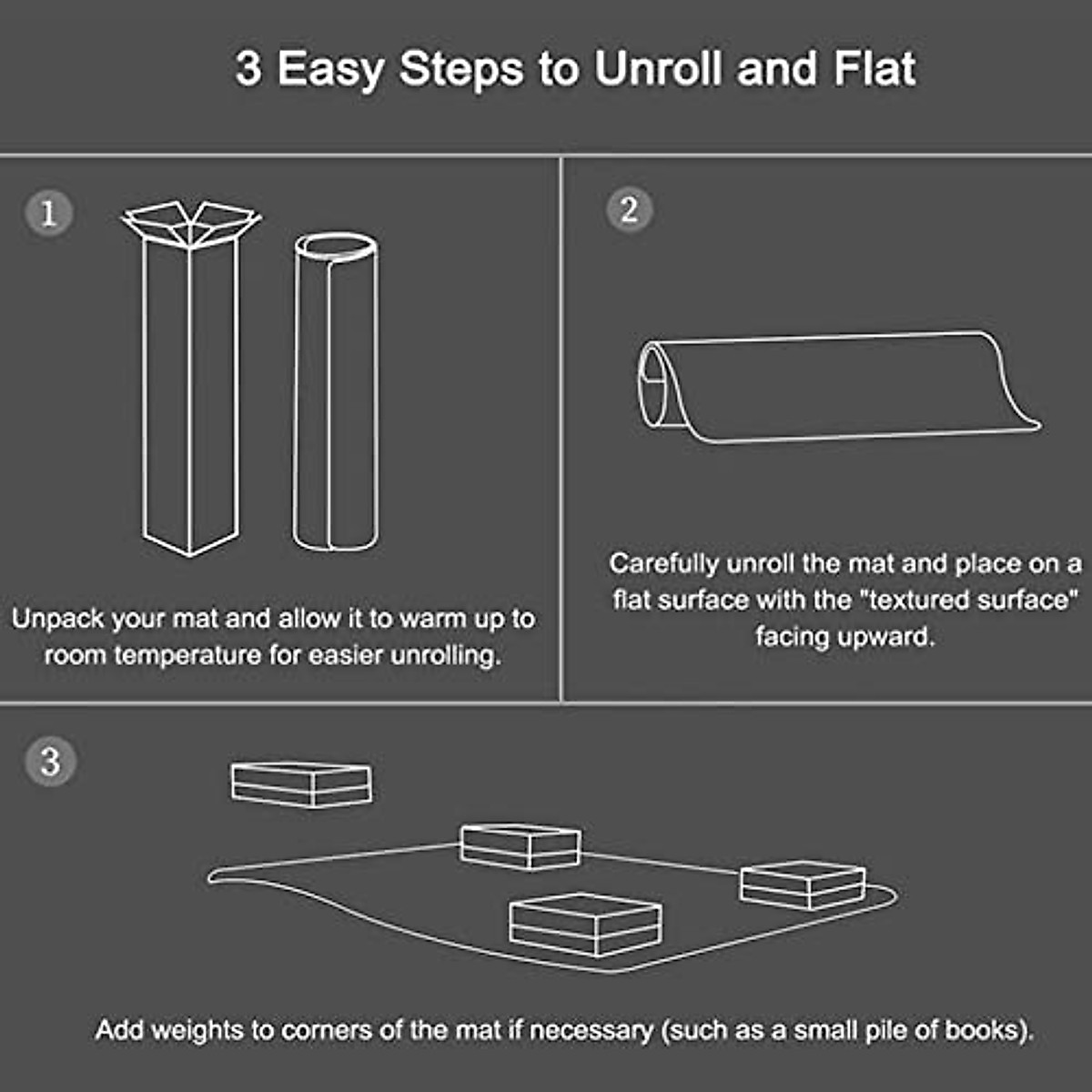 3 Easy Steps to Unroll and Flat

1

Unpack your mat and allow it to warm up to room temperature for easier unrolling.

2

Carefully unroll the mat and place on a flat surface with the "textured surface" facing upward.

3

Add weights to corners of the mat if necessary (such as a small pile of books).