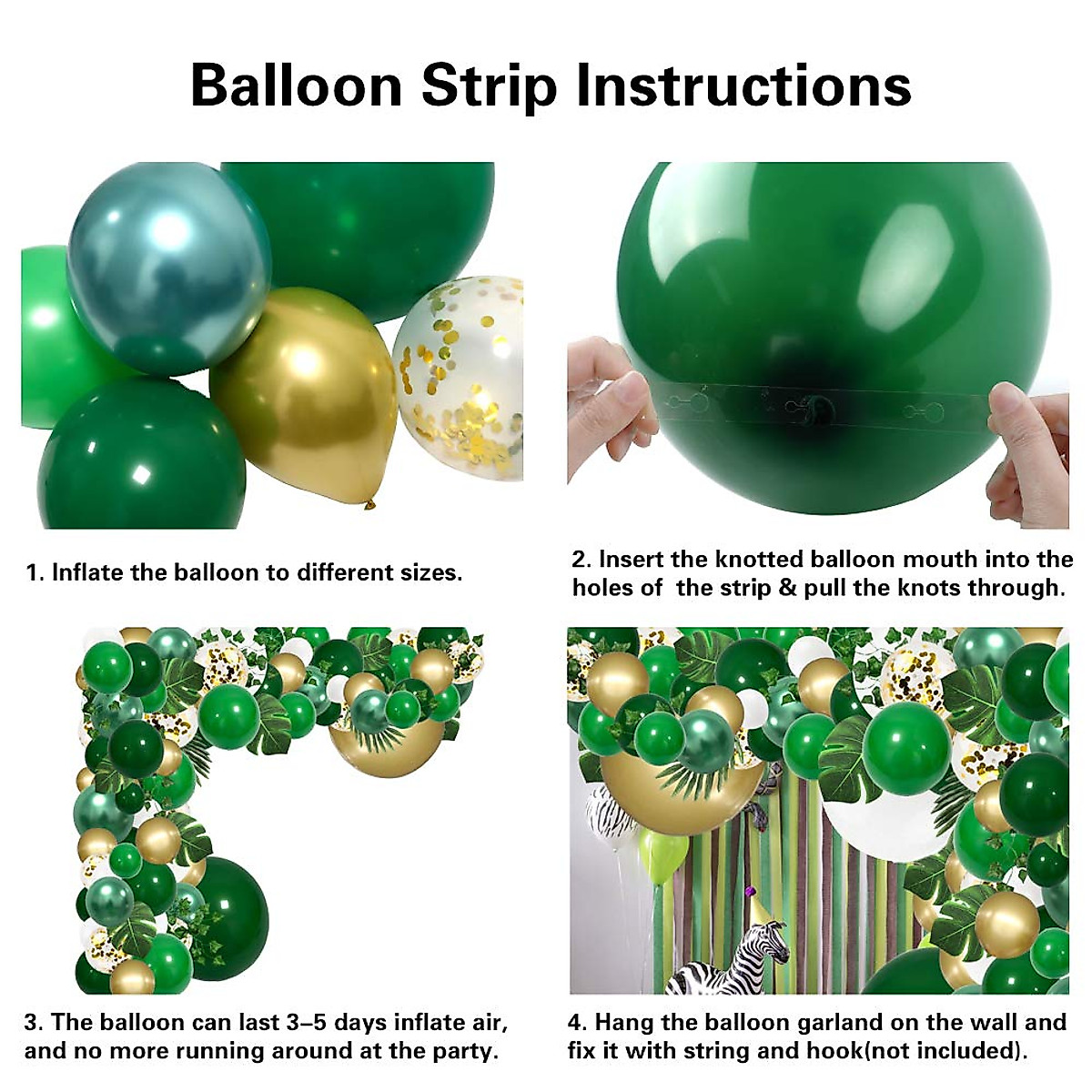 Balloon Strip Instructions

1. Inflate the balloon to different sizes.

2. Insert the knotted balloon mouth into the holes of  the strip & pull the knots through.

3. The balloon can last 3–5 days inflate air, and no more running around at the party.

4. Hang the balloon garland on the wall and fix it with string and hook(not included).