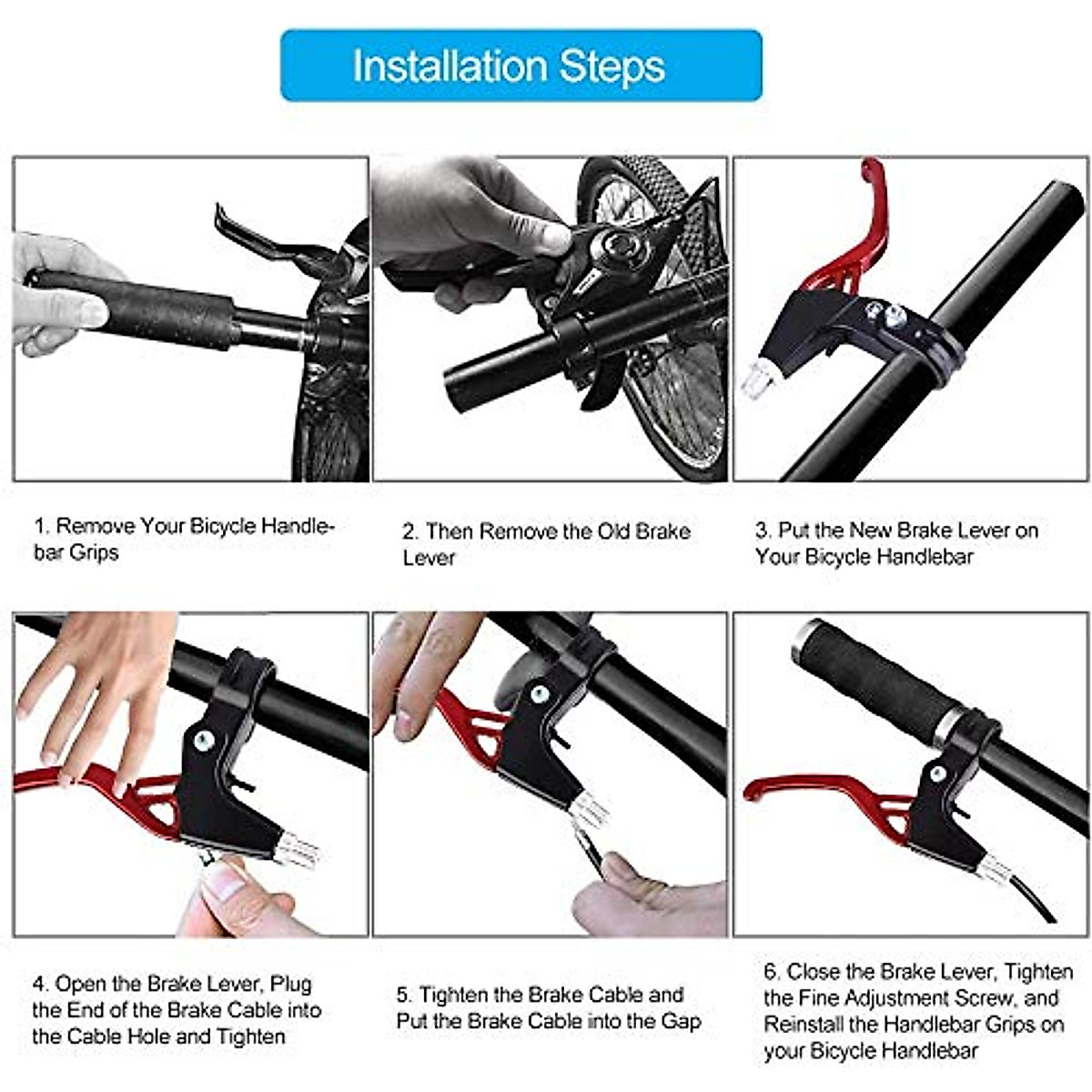 Installation Steps

1. Remove Your Bicycle Handlebar Grips

2. Then Remove the Old Brake Lever

3. Put the New Brake Lever on Your Bicycle Handlebar

4. Open the Brake Lever, Plug the End of the Brake Cable into the Cable Hole and Tighten

5. Tighten the Brake Cable and Put the Brake Cable into the Gap

6. Close the Brake Lever, Tighten the Fine Adjustment Screw, and Reinstall the Handlebar Grips on your Bicycle Handlebar