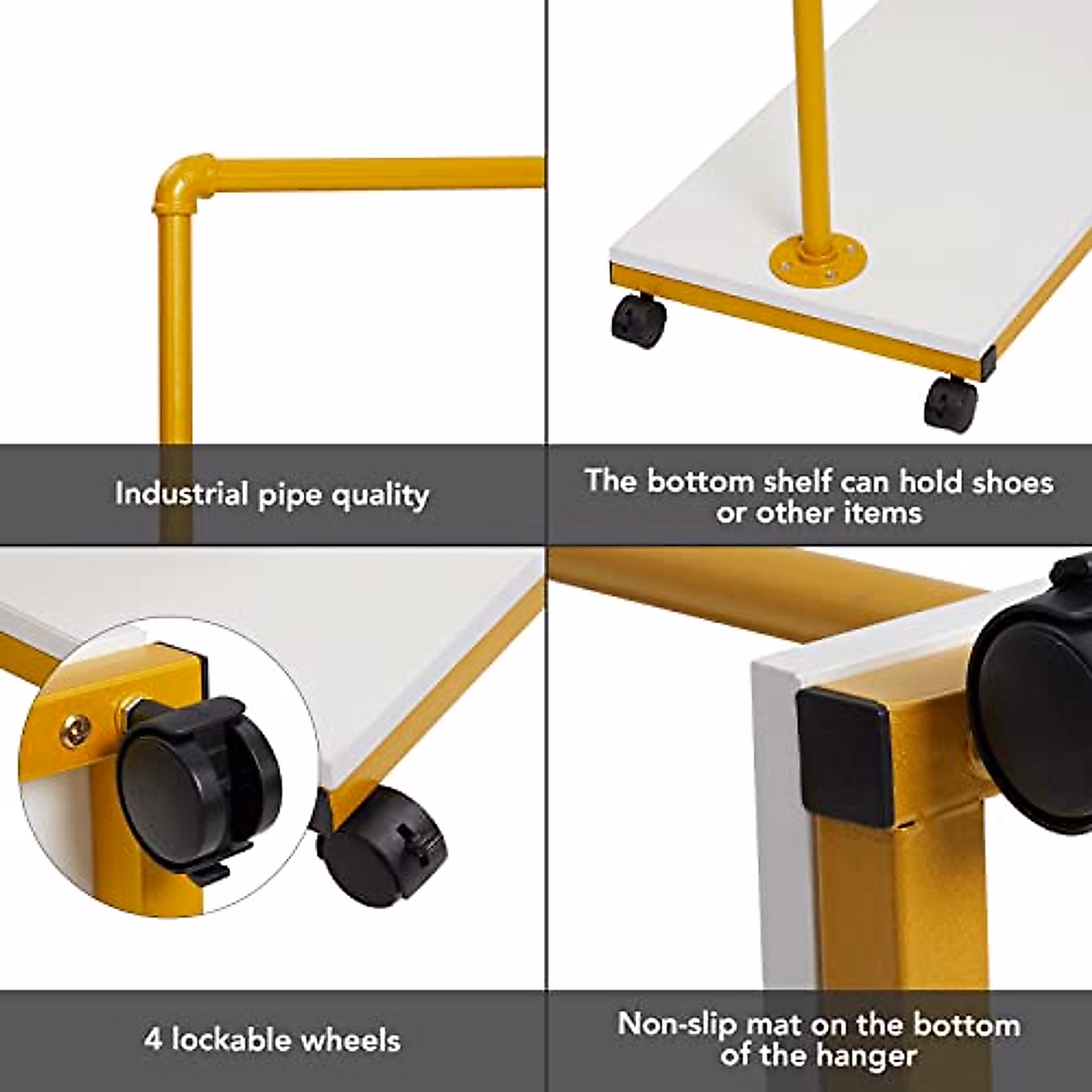 Industrial pipe quality

The bottom shelf can hold shoes or other items

4 lockable wheels

Non-slip mat on the bottom of the hanger