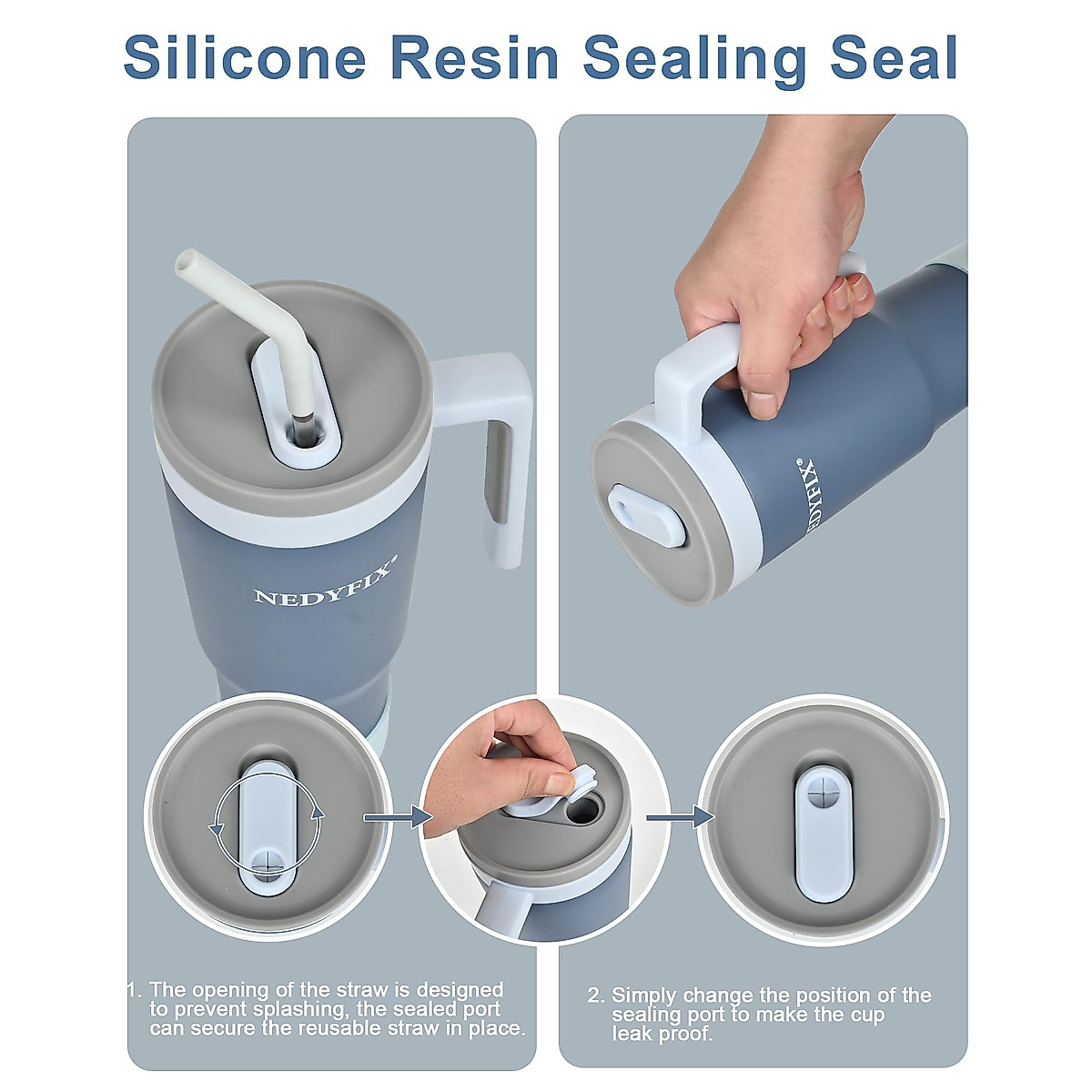 Silicone Resin Sealing Seal

NEDYFIX®

NEDYFIX®

1. The opening of the straw is designed to prevent splashing, the sealed port can secure the reusable straw in place.

2. Simply change the position of the sealing port to make the cup leak proof.