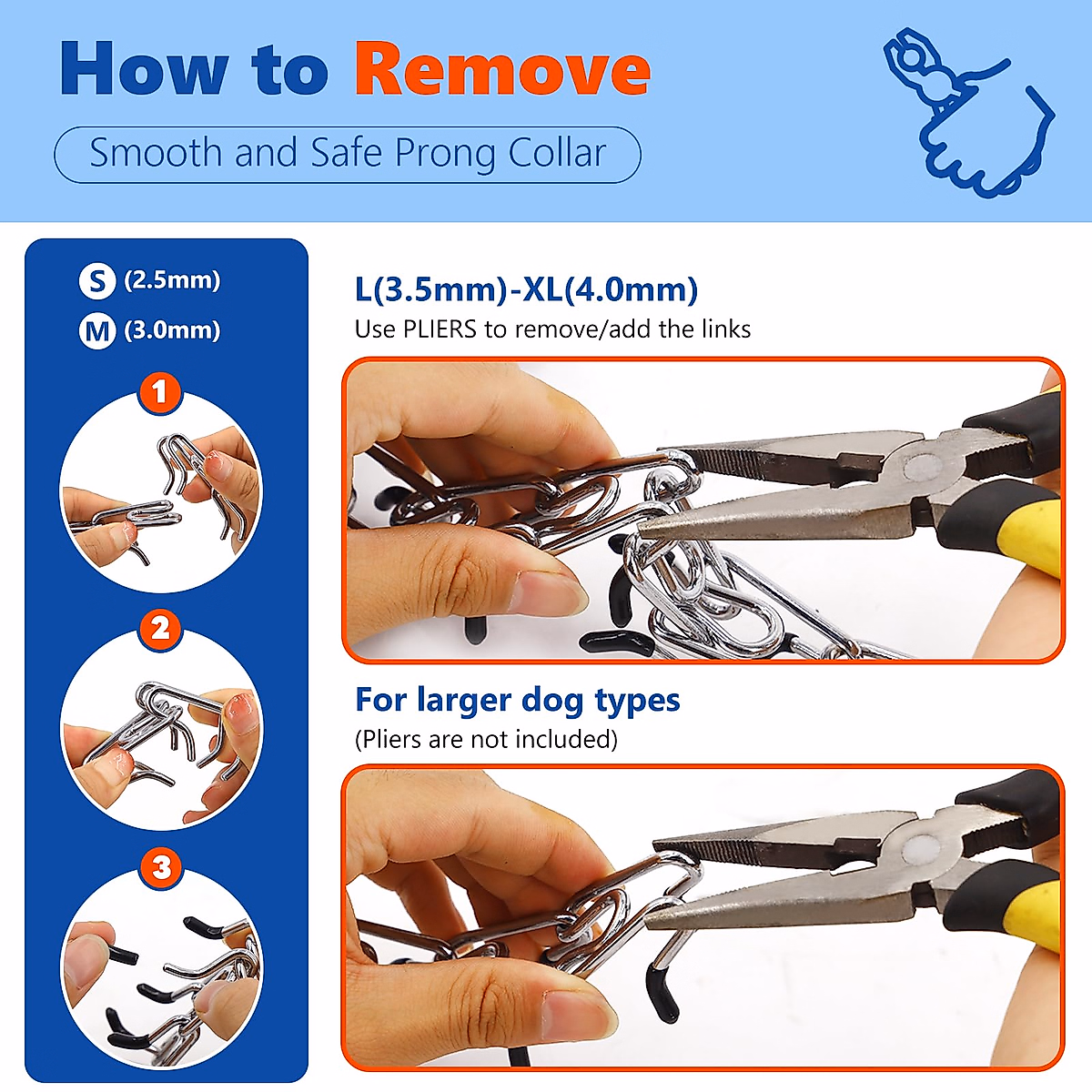 How to Remove

Smooth and Safe Prong Collar

S (2.5mm)

M (3.0mm)

1

2

3

L(3.5mm)-XL(4.0mm)

Use PLIERS to remove/add the links

For larger dog types

(Pliers are not included)