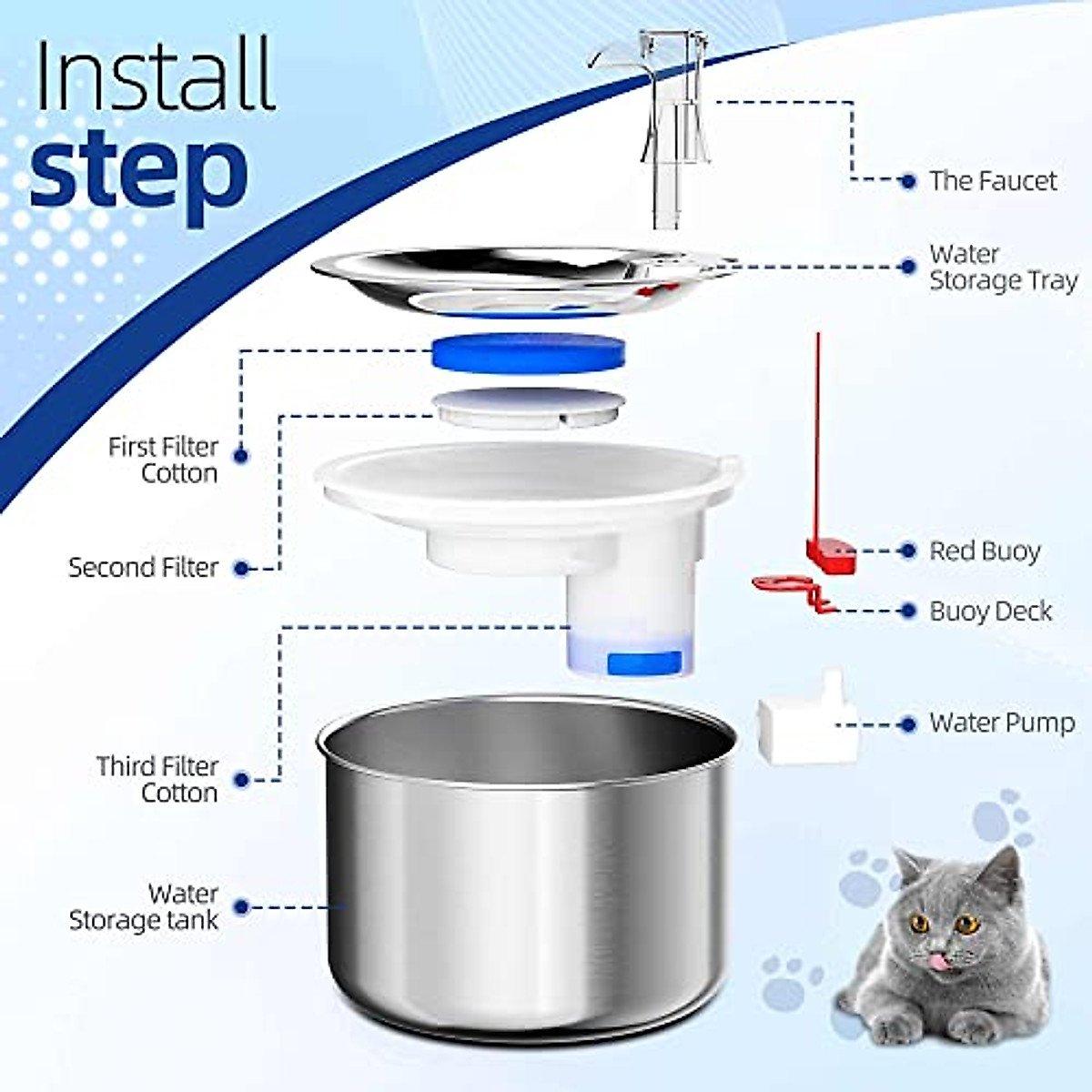 Install
step

The Faucet

Water
Storage Tray

First Filter
Cotton

Second Filter

Red Buoy

Buoy Deck

Water Pump

Third Filter
Cotton

Water
Storage tank