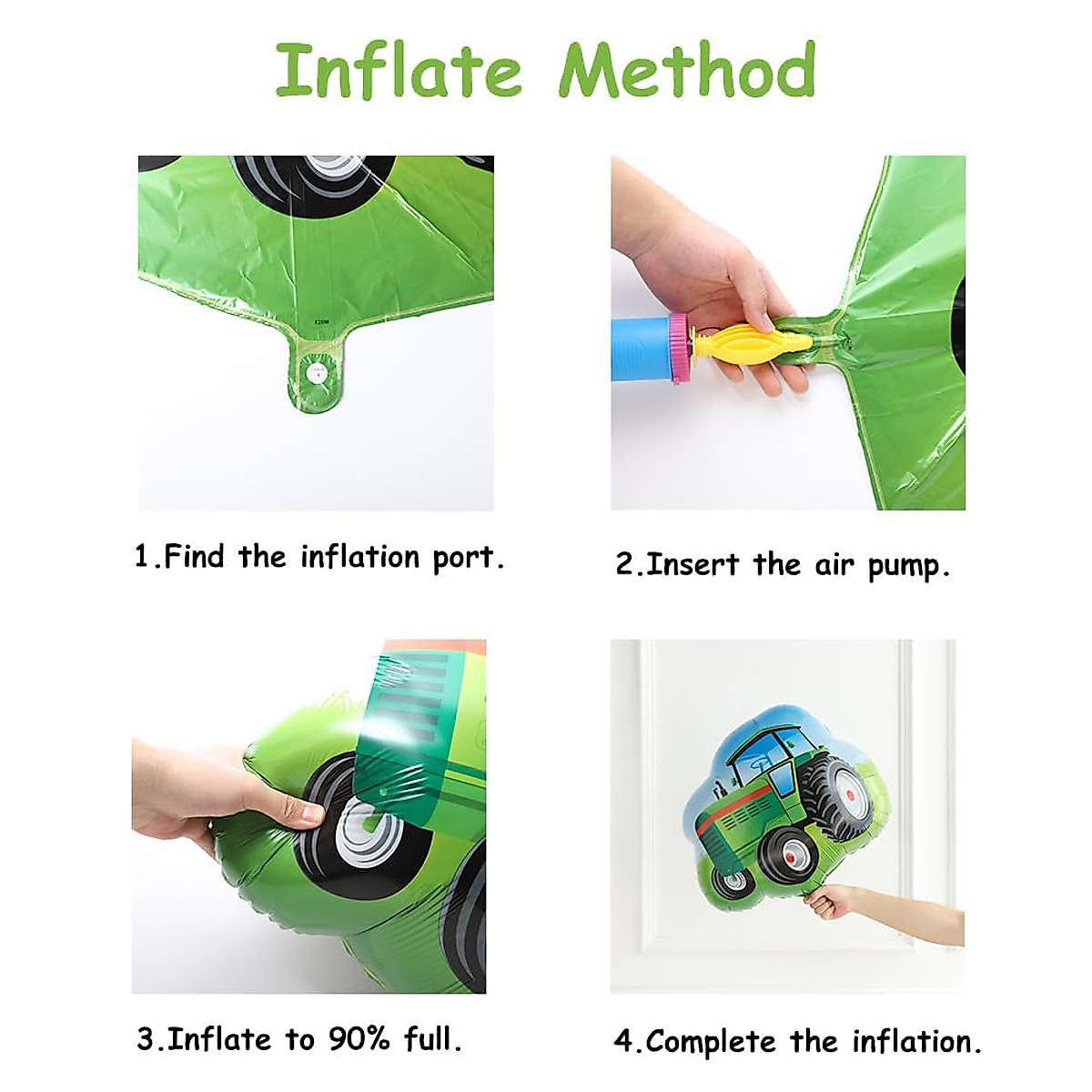 Inflate Method

1.Find the inflation port.

2.Insert the air pump.

3.Inflate to 90% full.

4.Complete the inflation.