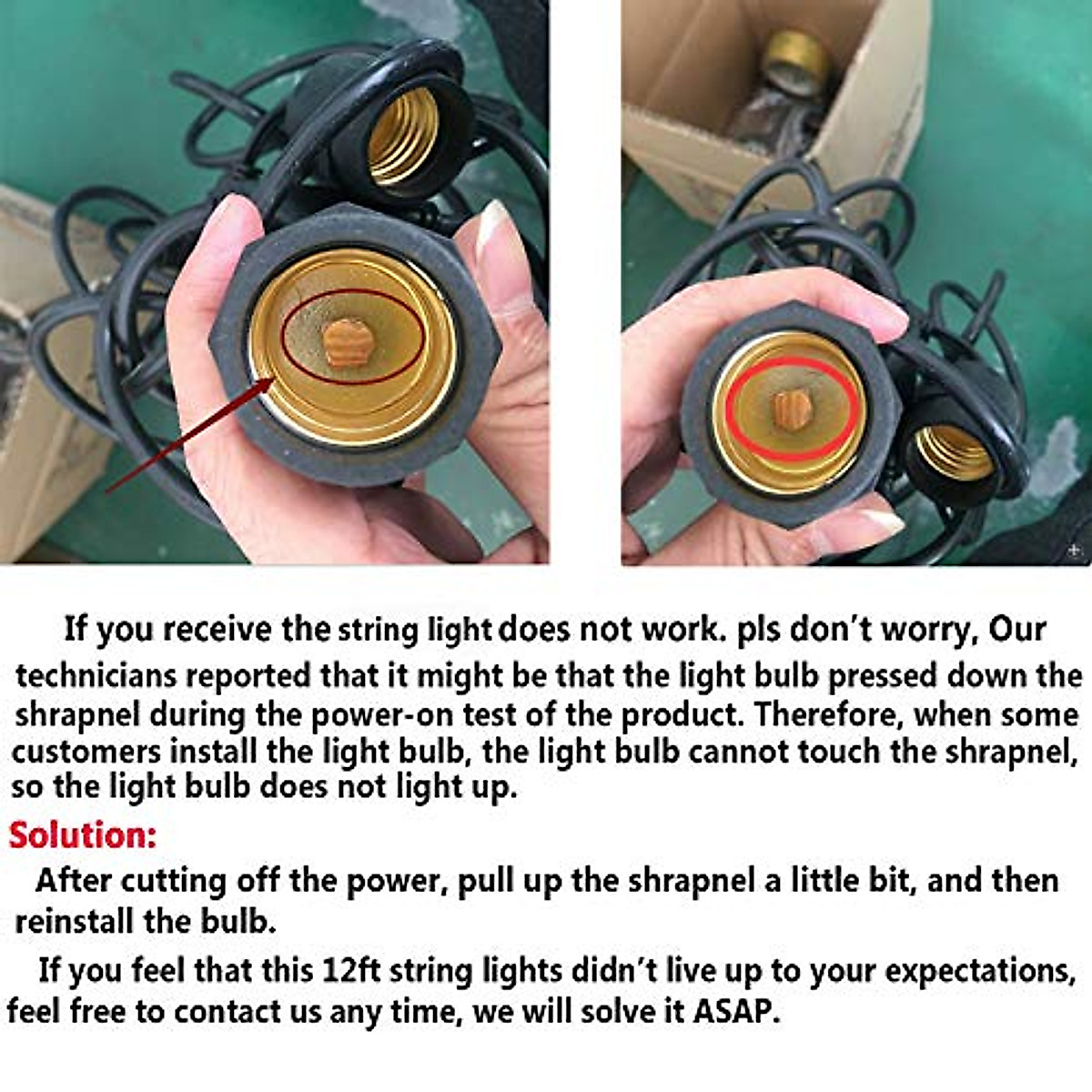 If you receive the string light does not work. pls don't worry, Our technicians reported that it might be that the light bulb pressed down the shrapnel during the power-on test of the product. Therefore, when some customers install the light bulb, the light bulb cannot touch the shrapnel, so the light bulb does not light up.

Solution:

After cutting off the power, pull up the shrapnel a little bit, and then reinstall the bulb.

If you feel that this 12ft string lights didn't live up to your expectations, feel free to contact us any time, we will solve it ASAP.